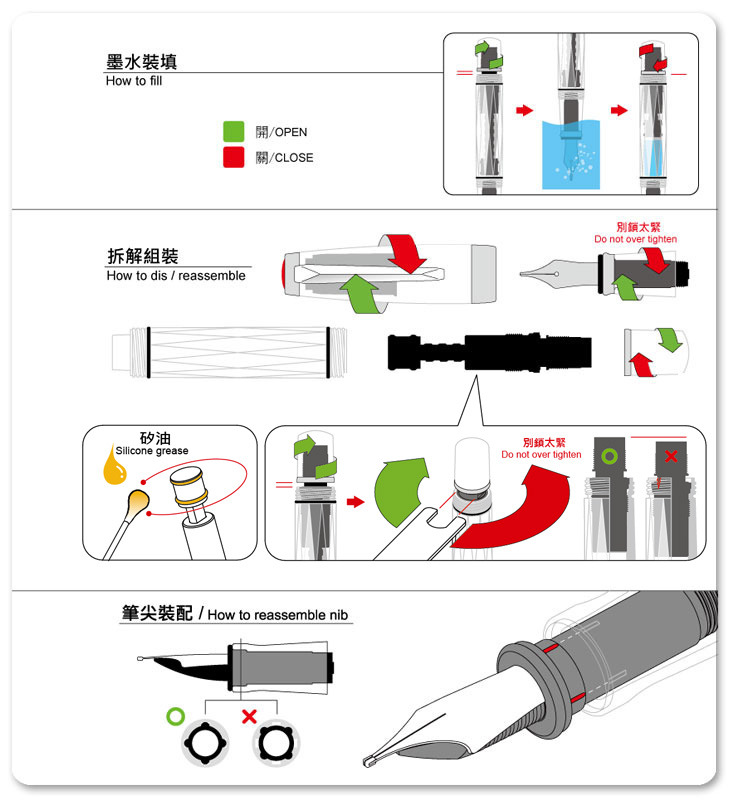 墨水裝填
How to fill

開/OPEN
關/CLOSE

拆解組裝
How to dis / reassemble

別鎖太緊
Do not over tighten

矽油
Silicone grease

別鎖太緊
Do not over tighten

筆尖裝配 / How to reassemble nib