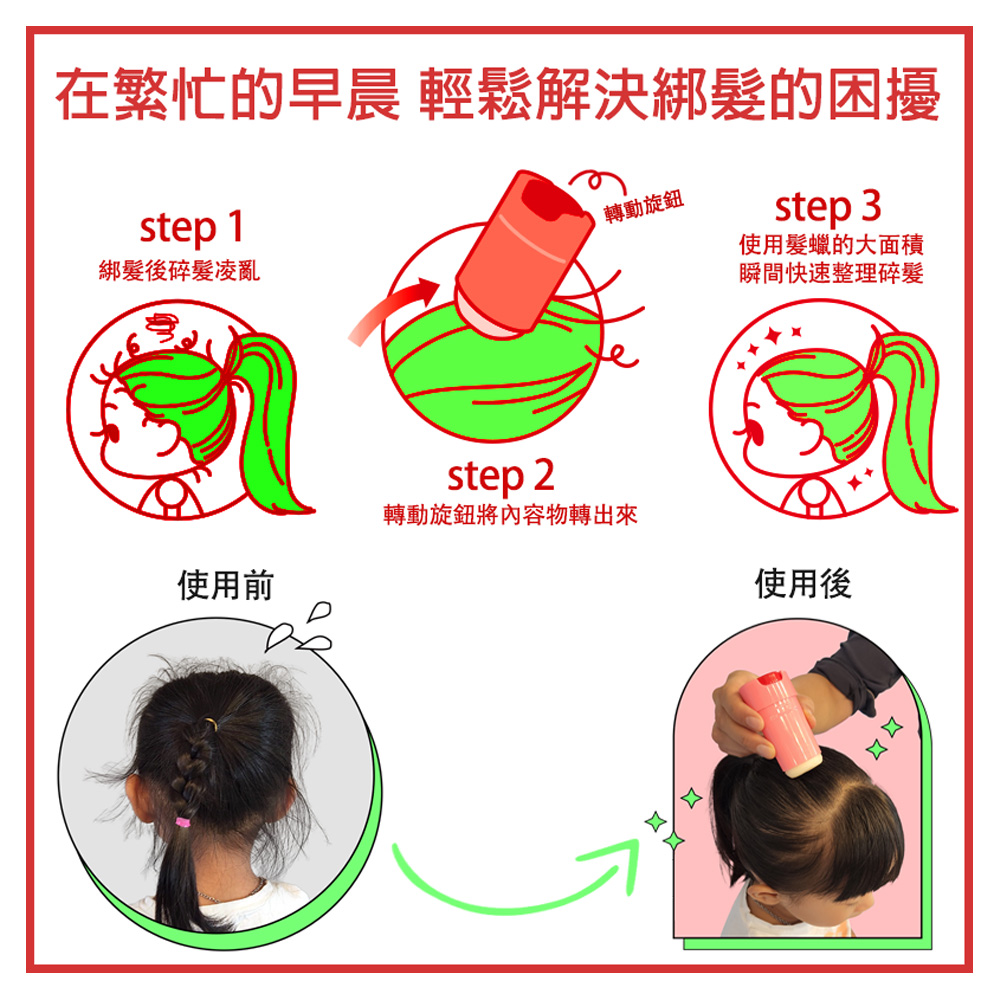 在繁忙的早晨 輕鬆解決綁髮的困擾

step 1
綁髮後碎髮凌亂

轉動旋鈕

step 2
轉動旋鈕將內容物轉出來

step 3
使用髮蠟的大面積
瞬間快速整理碎髮

使用前

使用後