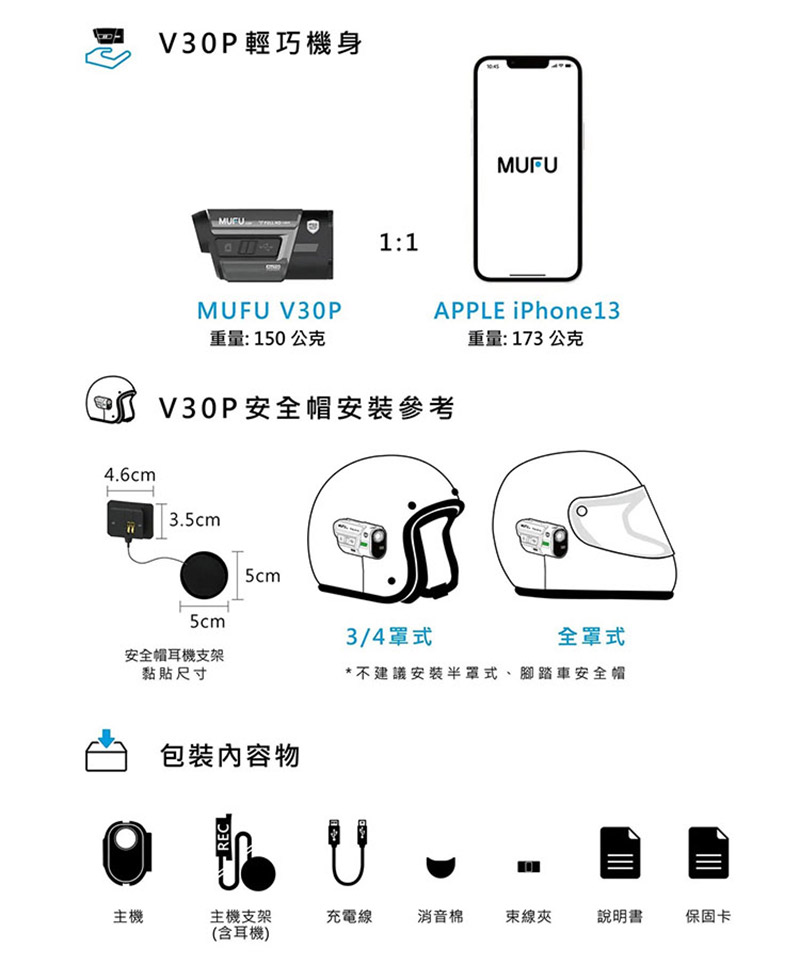 V30P 輕巧機身

10:45

MUFU

MUFU

1:1

MUFU V30P
重量: 150 公克

APPLE iPhone13
重量: 173 公克

V30P 安全帽安裝參考

4.6cm

3.5cm

5cm

5cm

安全帽耳機支架
黏貼尺寸

3/4罩式

全罩式

*不建議安裝半罩式、腳踏車安全帽

包裝內容物

REC

主機

主機支架
(含耳機)

充電線

消音棉

束線夾

說明書

保固卡