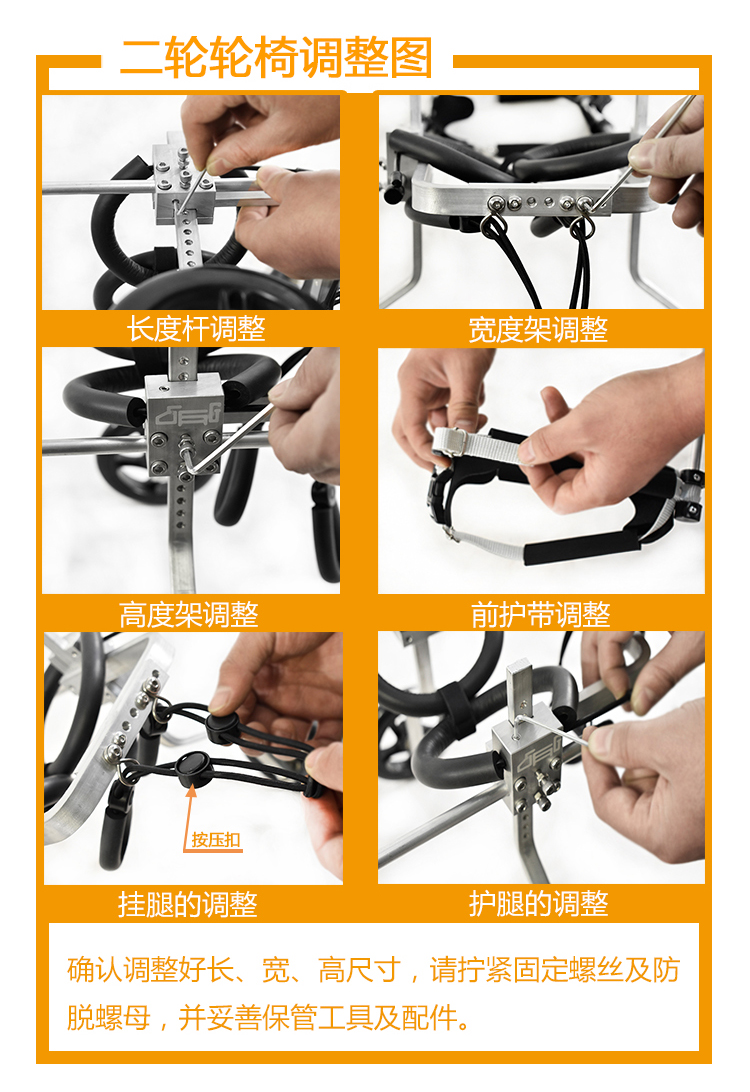 二轮轮椅调整图

长度杆调整

宽度架调整

高度架调整

前护带调整

按压扣

挂腿的调整

护腿的调整

确认调整好长、宽、高尺寸，请拧紧固定螺丝及防脱螺母，并妥善保管工具及配件。