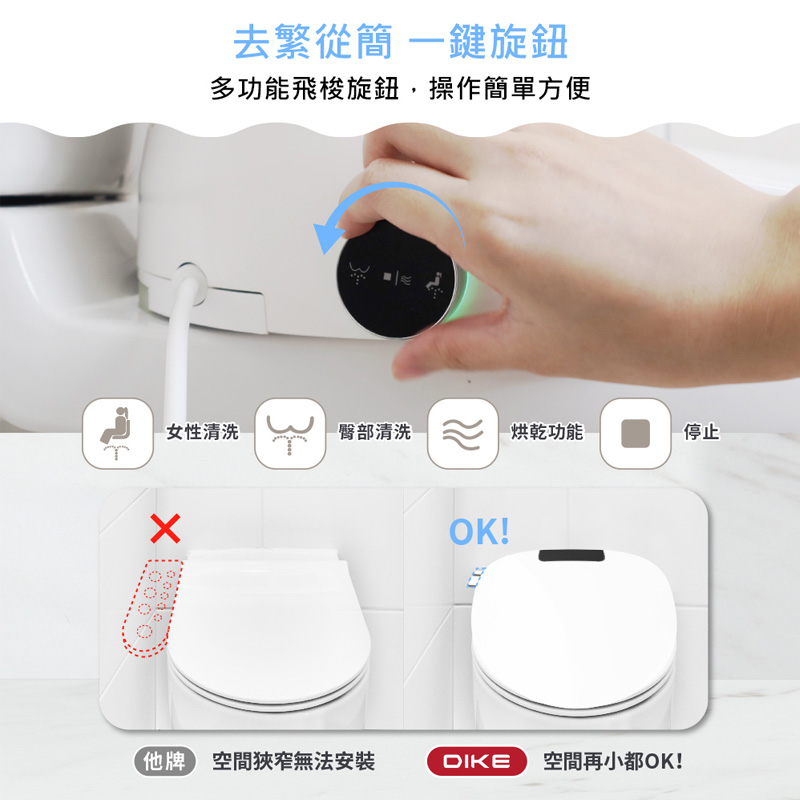 去繁從簡 一鍵旋鈕
多功能飛梭旋鈕，操作簡單方便

女性清洗
臀部清洗
烘乾功能
停止

OK!

他牌 空間狹窄無法安裝
DIKE 空間再小都OK!