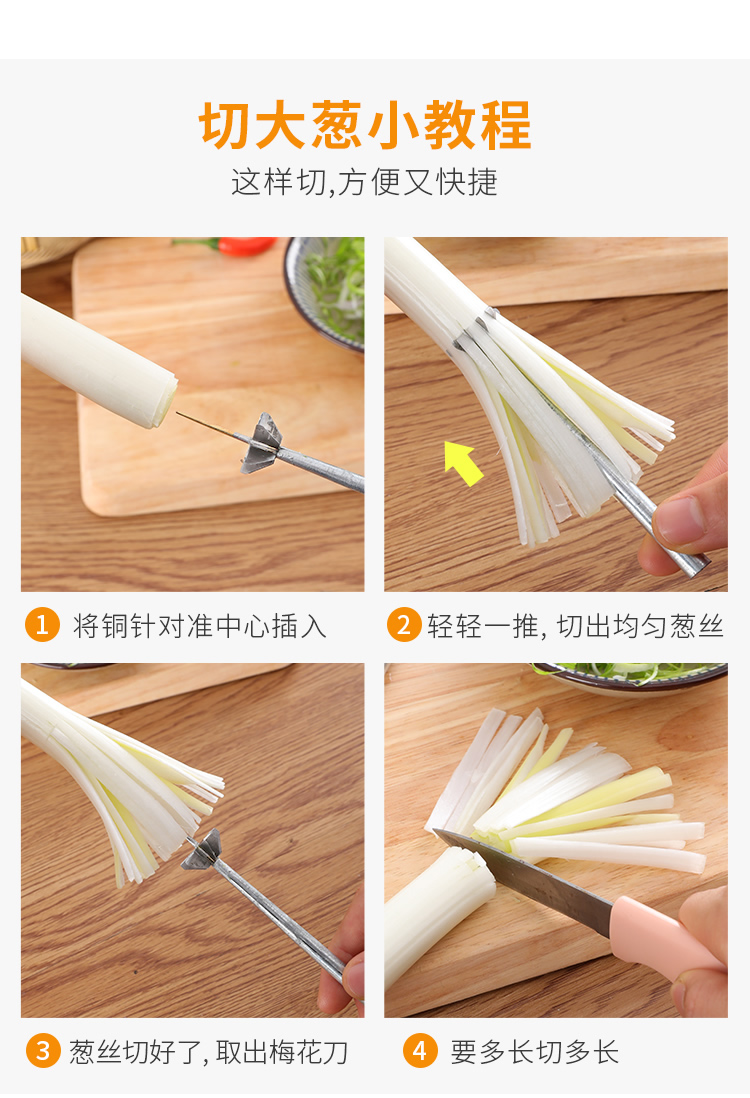 切大葱小教程

这样切,方便又快捷

1 将铜针对准中心插入

2 轻轻一推, 切出均匀葱丝

3 葱丝切好了, 取出梅花刀

4 要多长切多长