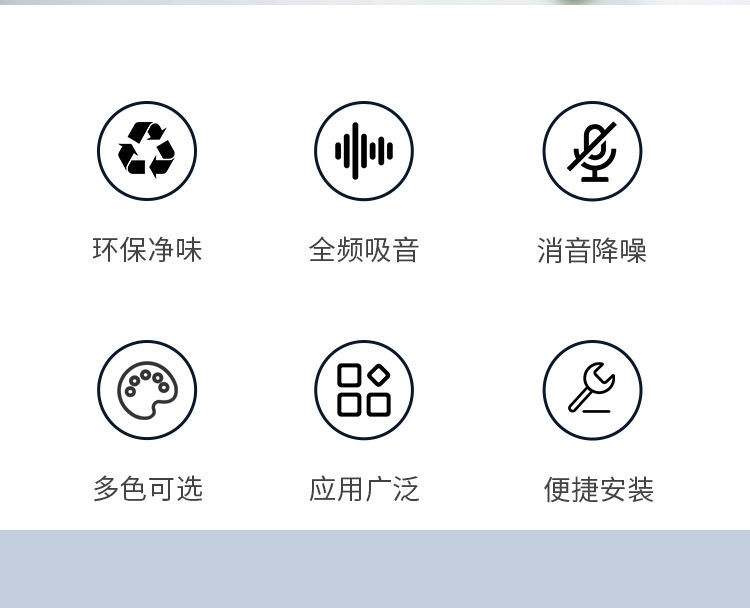 环保净味

全频吸音

消音降噪

多色可选

应用广泛

便捷安装