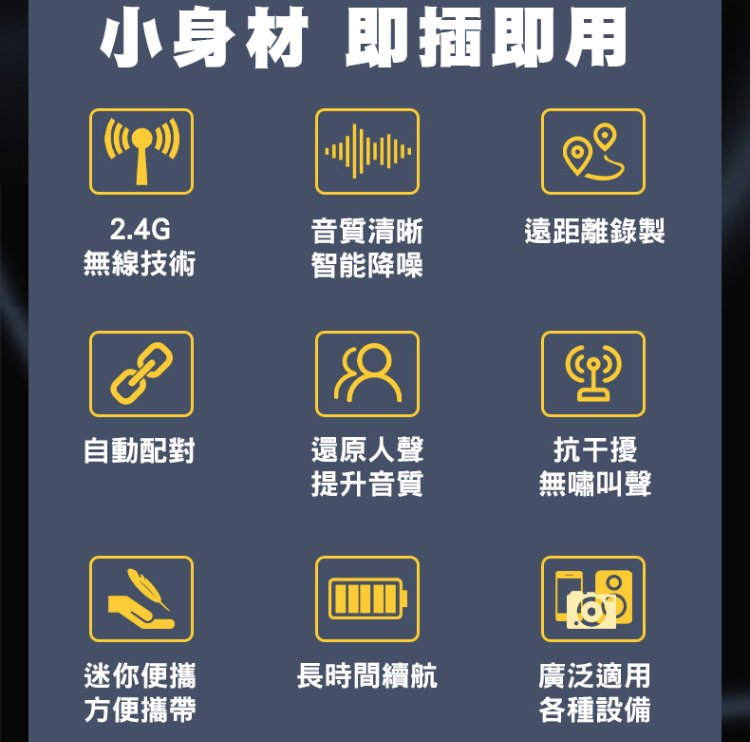 小身材 即插即用

2.4G
無線技術

音質清晰
智能降噪

遠距離錄製

自動配對

還原人聲
提升音質

抗干擾
無嘯叫聲

迷你便攜
方便攜帶

長時間續航

廣泛適用
各種設備