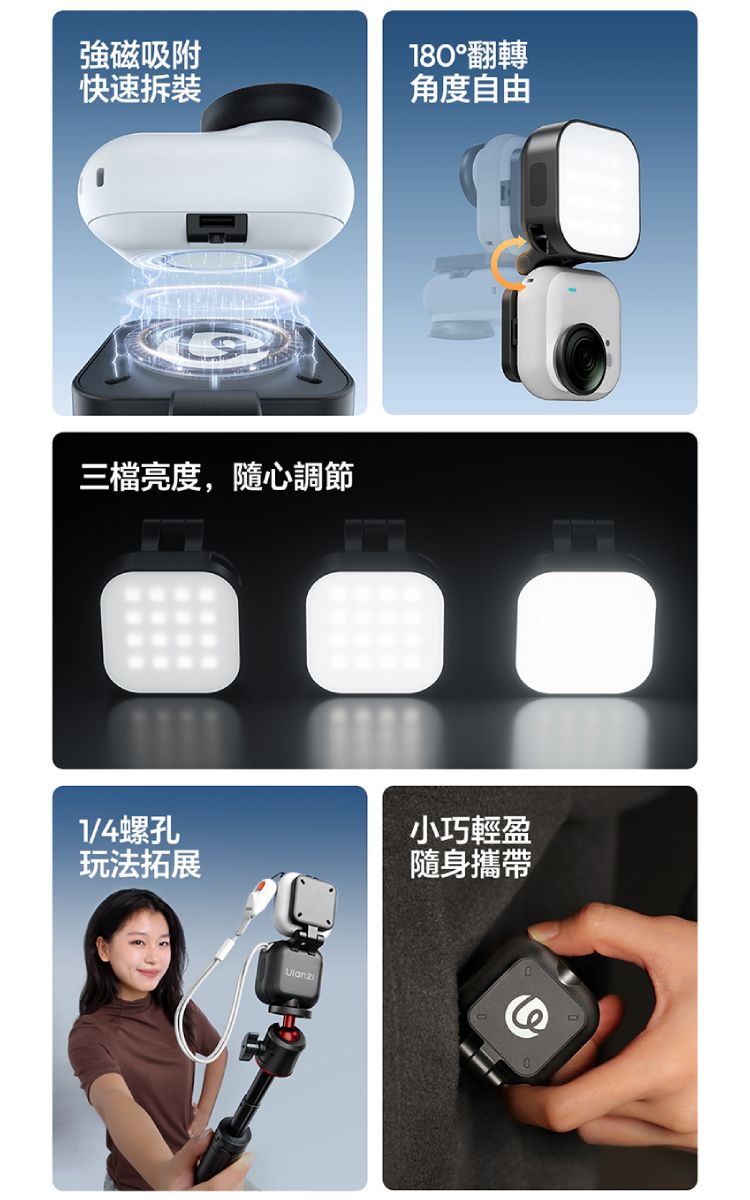 強磁吸附
快速拆裝

180°翻轉
角度自由

三檔亮度，隨心調節

1/4螺孔
玩法拓展

Ulanzi

小巧輕盈
隨身攜帶