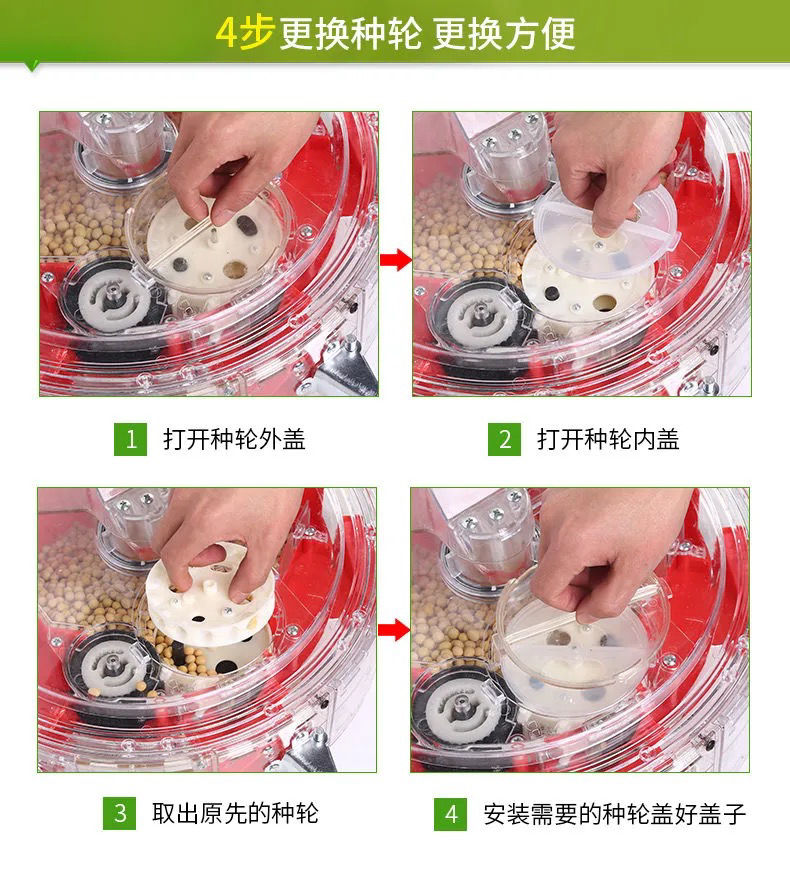 4步更换种轮 更换方便

1 打开种轮外盖

2 打开种轮内盖

3 取出原先的种轮

4 安装需要的种轮盖好盖子