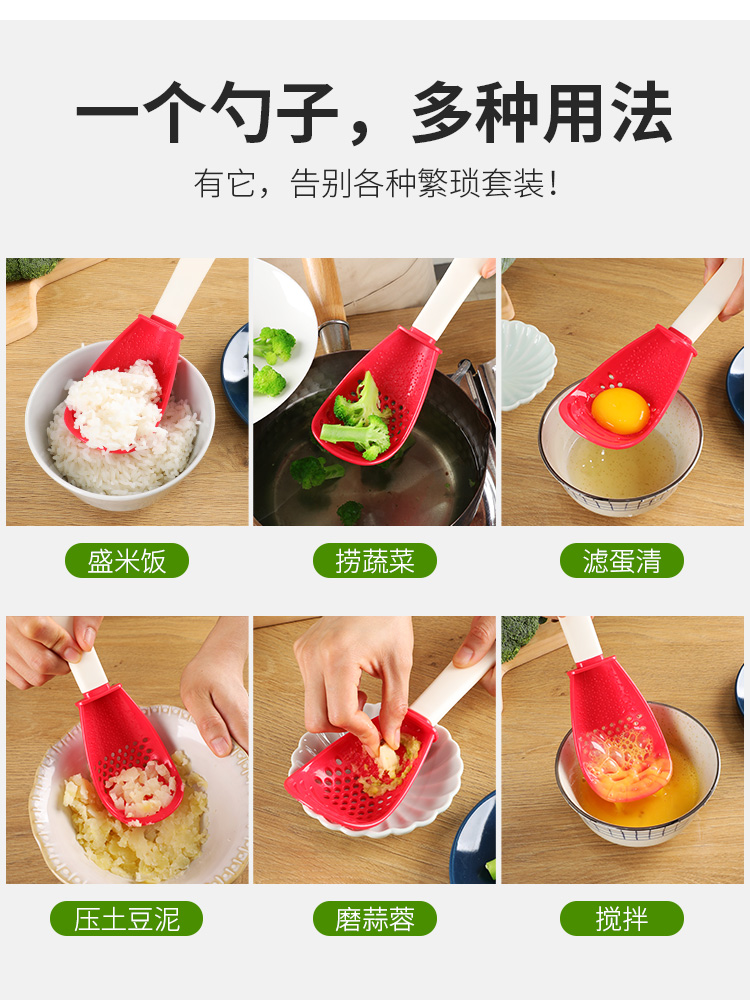 一个勺子，多种用法

有它，告别各种繁琐套装！

盛米饭

捞蔬菜

滤蛋清

压土豆泥

磨蒜蓉

搅拌