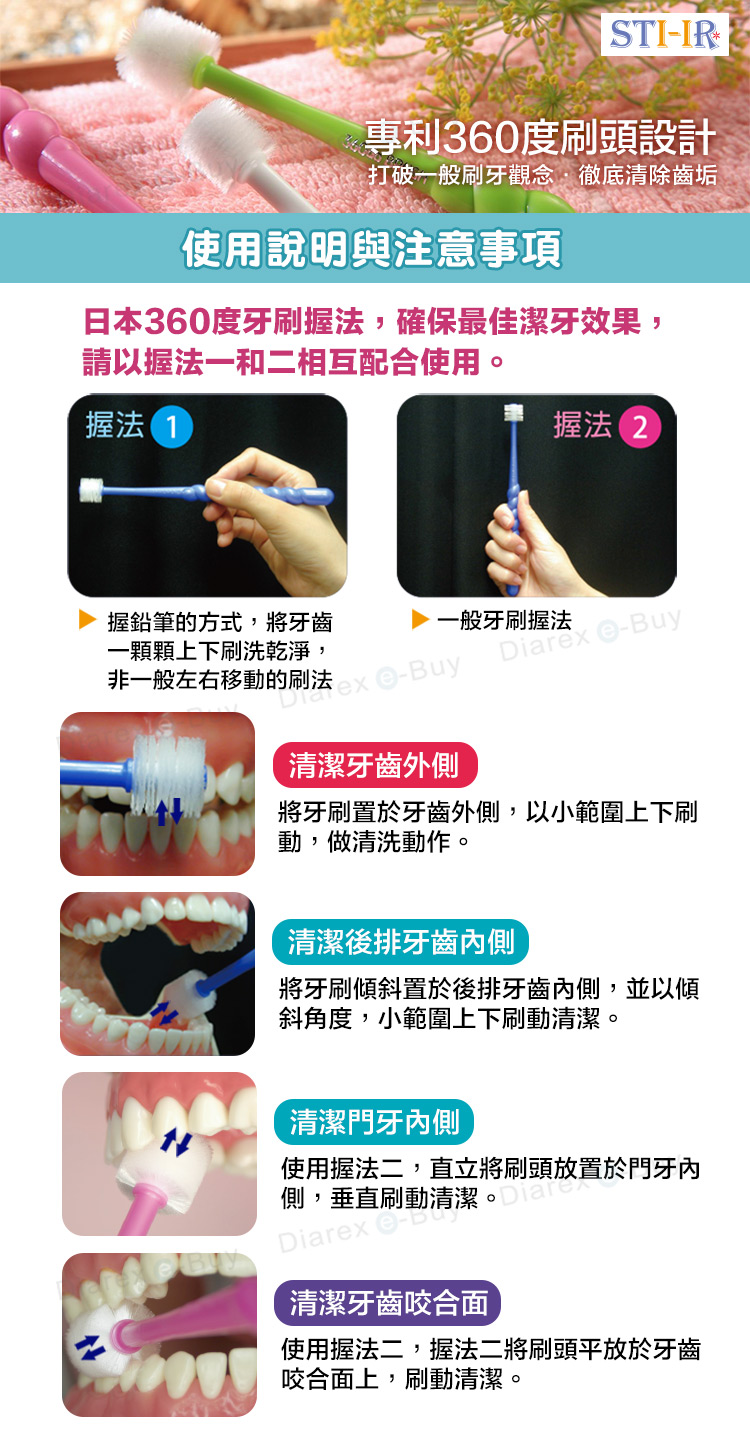 STI-IR

專利360度刷頭設計
打破一般刷牙觀念．徹底清除齒垢

使用說明與注意事項

日本360度牙刷握法，確保最佳潔牙效果，請以握法一和二相互配合使用。

握法 1

握法 2

握鉛筆的方式，將牙齒一顆顆上下刷洗乾淨，非一般左右移動的刷法

一般牙刷握法

Diarex e-Buy

Diarex e-Buy

清潔牙齒外側
將牙刷置於牙齒外側，以小範圍上下刷動，做清洗動作。

清潔後排牙齒內側
將牙刷傾斜置於後排牙齒內側，並以傾斜角度，小範圍上下刷動清潔。

清潔門牙內側
使用握法二，直立將刷頭放置於門牙內側，垂直刷動清潔。

Diarex e-Buy

清潔牙齒咬合面
使用握法二，握法二將刷頭平放於牙齒咬合面上，刷動清潔。