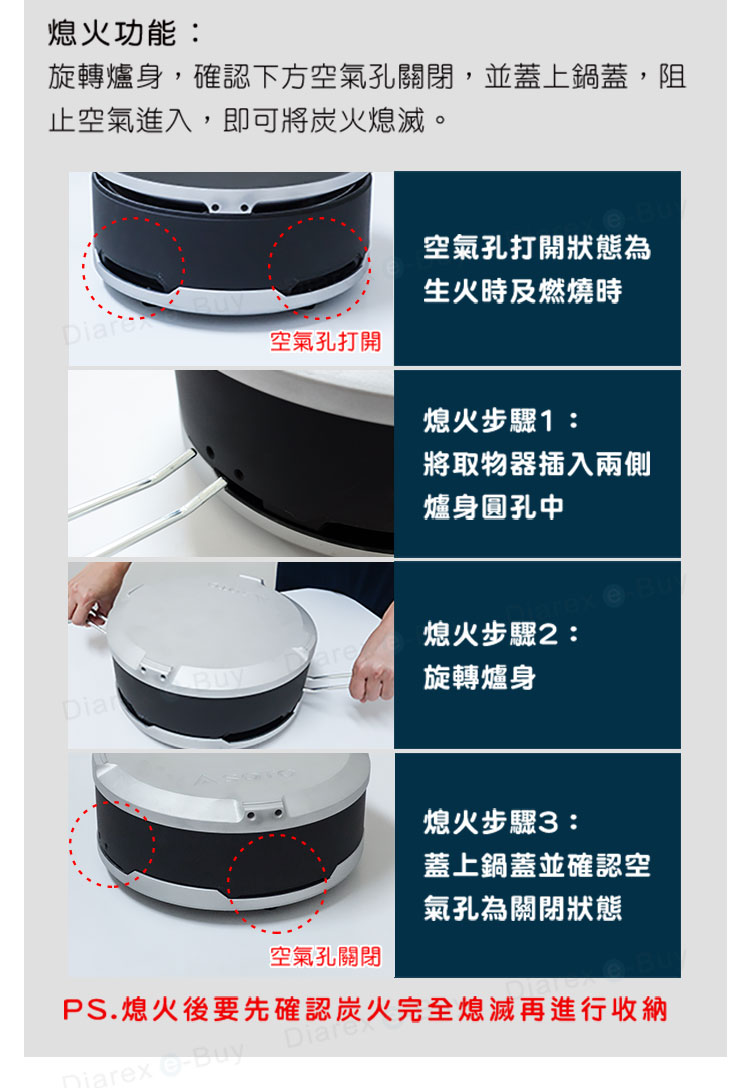 熄火功能：
旋轉爐身，確認下方空氣孔關閉，並蓋上鍋蓋，阻止空氣進入，即可將炭火熄滅。

空氣孔打開

空氣孔打開狀態為生火時及燃燒時

熄火步驟1：
將取物器插入兩側爐身圓孔中

熄火步驟2：
旋轉爐身

空氣孔關閉

熄火步驟3：
蓋上鍋蓋並確認空氣孔為關閉狀態

PS.熄火後要先確認炭火完全熄滅再進行收納

Diarex e-Buy