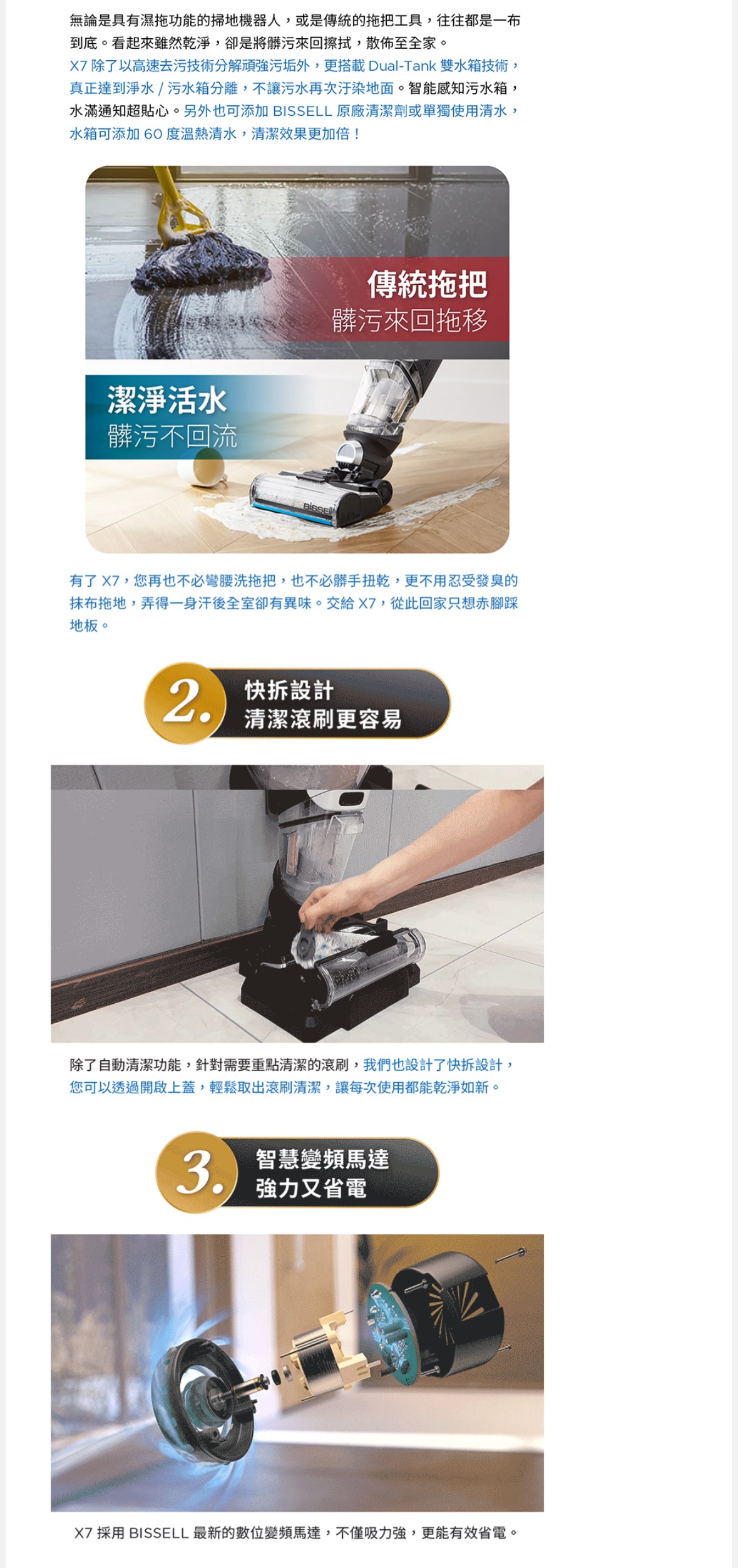 無論是具有濕拖功能的掃地機器人，或是傳統的拖把工具，往往都是一布到底。看起來雖然乾淨，卻是將髒污來回擦拭，散佈至全家。
X7 除了以高速去污技術分解頑強污垢外，更搭載 Dual-Tank 雙水箱技術，真正達到淨水 / 污水箱分離，不讓污水再次汙染地面。智能感知污水箱，水滿通知超貼心。另外也可添加 BISSELL 原廠清潔劑或單獨使用清水，水箱可添加 60 度溫熱清水，清潔效果更加倍！

傳統拖把
髒污來回拖移

潔淨活水
髒污不回流

BISSELL

有了 X7，您再也不必彎腰洗拖把，也不必髒手扭乾，更不用忍受發臭的抹布拖地，弄得一身汗後全室卻有異味。交給 X7，從此回家只想赤腳踩地板。

2.
快拆設計
清潔滾刷更容易

除了自動清潔功能，針對需要重點清潔的滾刷，我們也設計了快拆設計，您可以透過開啟上蓋，輕鬆取出滾刷清潔，讓每次使用都能乾淨如新。

3.
智慧變頻馬達
強力又省電

X7 採用 BISSELL 最新的數位變頻馬達，不僅吸力強，更能有效省電。