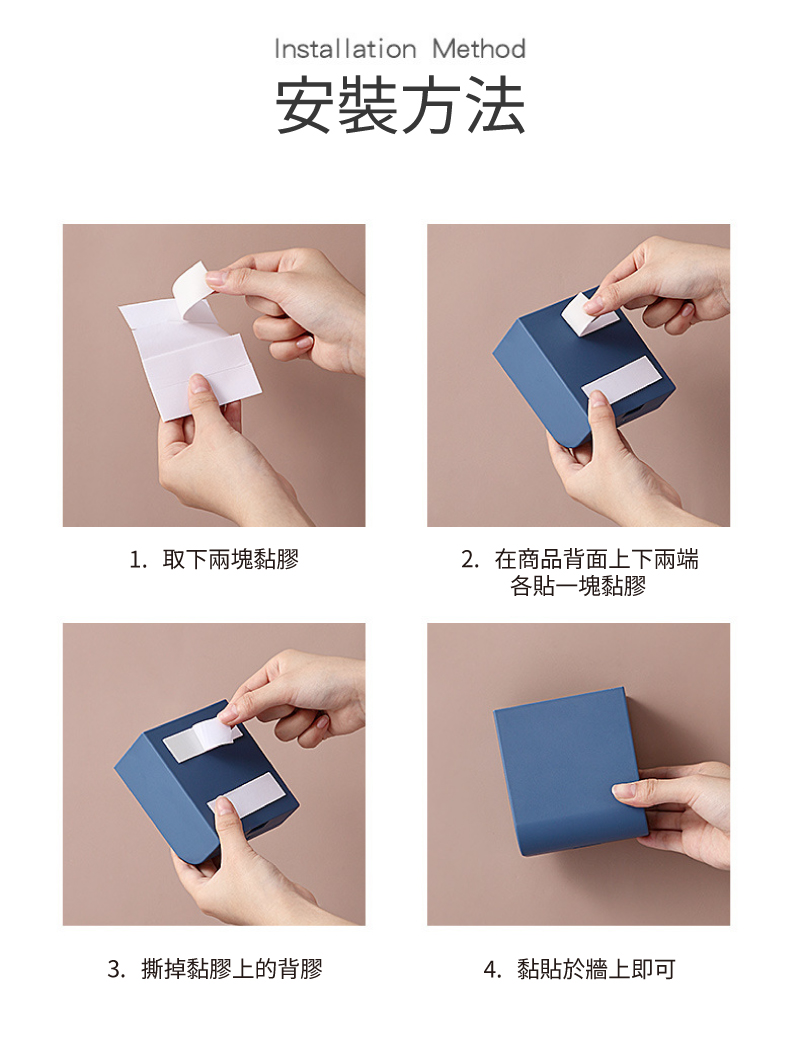 Installation Method
安裝方法

1. 取下兩塊黏膠

2. 在商品背面上下兩端各貼一塊黏膠

3. 撕掉黏膠上的背膠

4. 黏貼於牆上即可