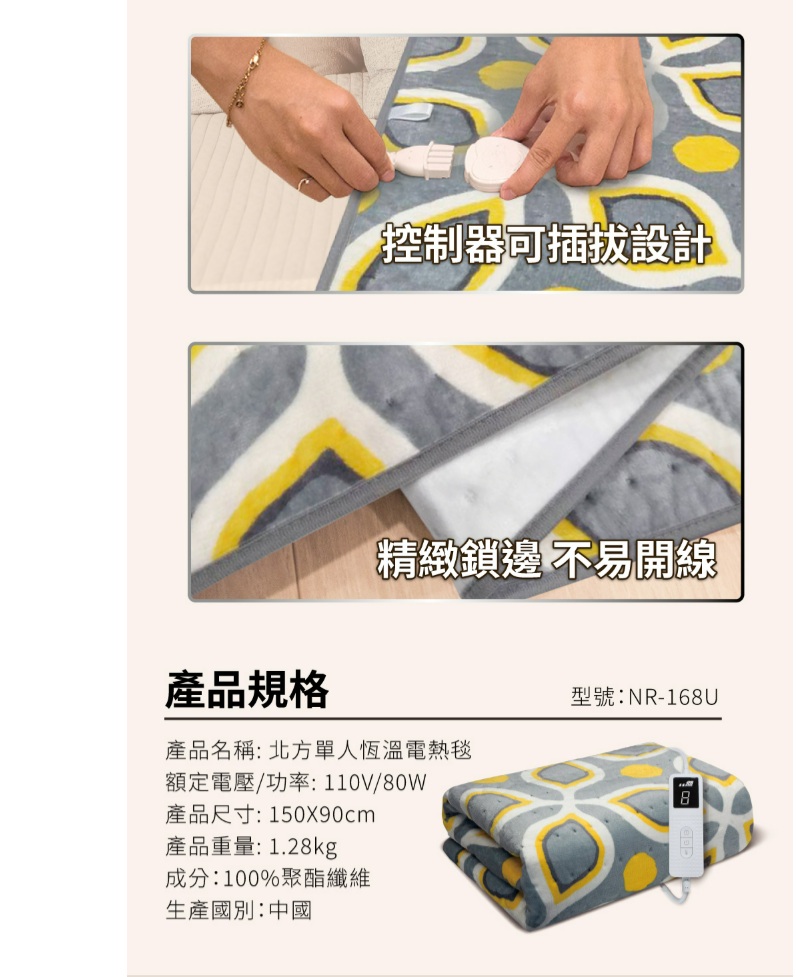 控制器可插拔設計

精緻鎖邊 不易開線

產品規格

型號：NR-168U

產品名稱: 北方單人恆溫電熱毯
額定電壓/功率: 110V/80W
產品尺寸: 150X90cm
產品重量: 1.28kg
成分：100%聚酯纖維
生產國別：中國

8