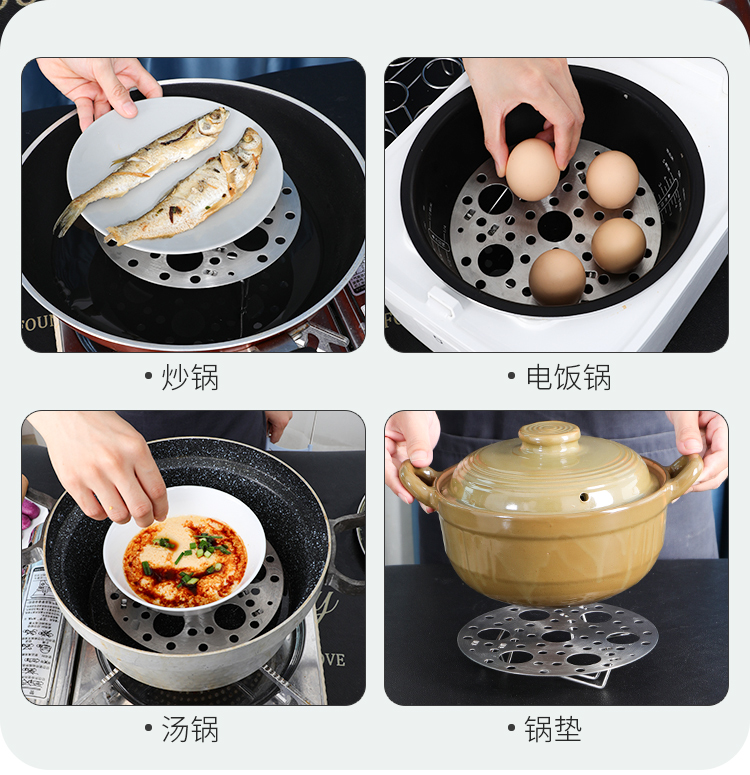 • 炒锅

• 电饭锅

• 汤锅

• 锅垫