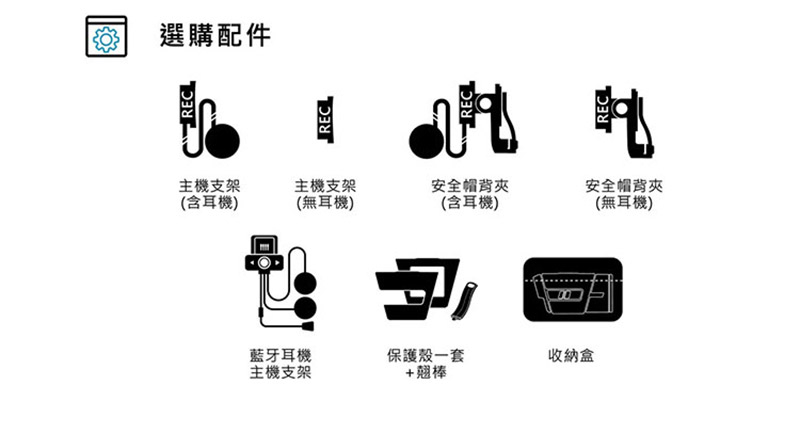 選購配件

REC

主機支架
(含耳機)

REC

主機支架
(無耳機)

REC

安全帽背夾
(含耳機)

REC

安全帽背夾
(無耳機)

藍牙耳機
主機支架

保護殼一套
+翹棒

收納盒