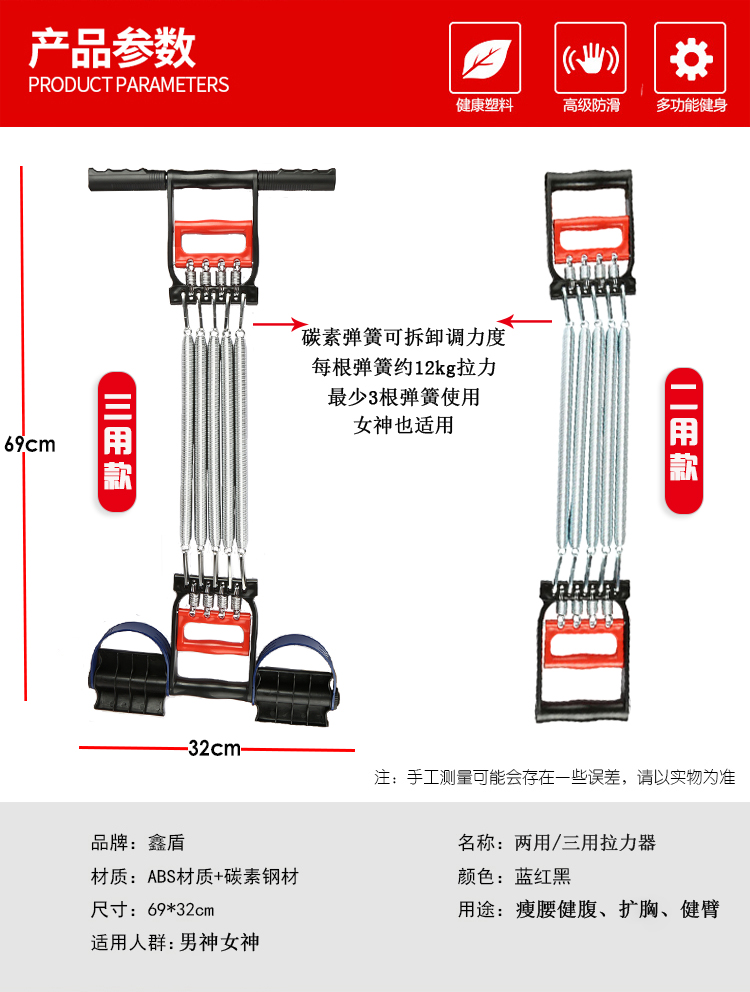 产品参数
PRODUCT PARAMETERS

健康塑料
高级防滑
多功能健身

69cm

三用款

碳素弹簧可拆卸调力度
每根弹簧约12kg拉力
最少3根弹簧使用
女神也适用

二用款

32cm

注：手工测量可能会存在一些误差，请以实物为准

品牌：鑫盾
材质：ABS材质+碳素钢材
尺寸：69*32cm
适用人群：男神女神

名称：两用/三用拉力器
颜色：蓝红黑
用途：瘦腰健腹、扩胸、健臂