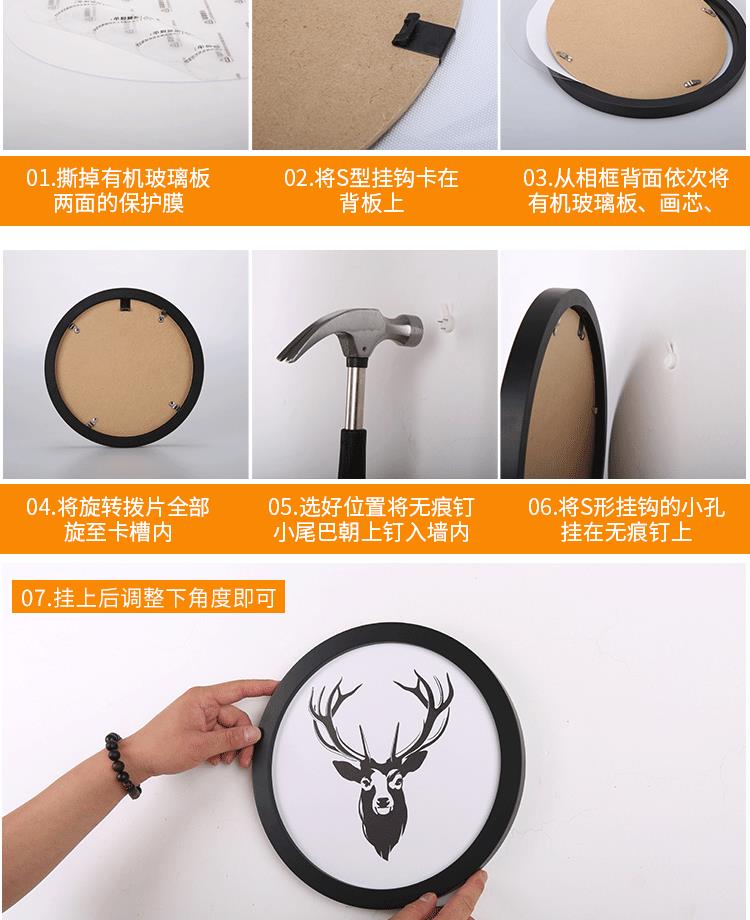 01.撕掉有机玻璃板两面的保护膜

02.将S型挂钩卡在背板上

03.从相框背面依次将有机玻璃板、画芯、

04.将旋转拨片全部旋至卡槽内

05.选好位置将无痕钉小尾巴朝上钉入墙内

06.将S形挂钩的小孔挂在无痕钉上

07.挂上后调整下角度即可