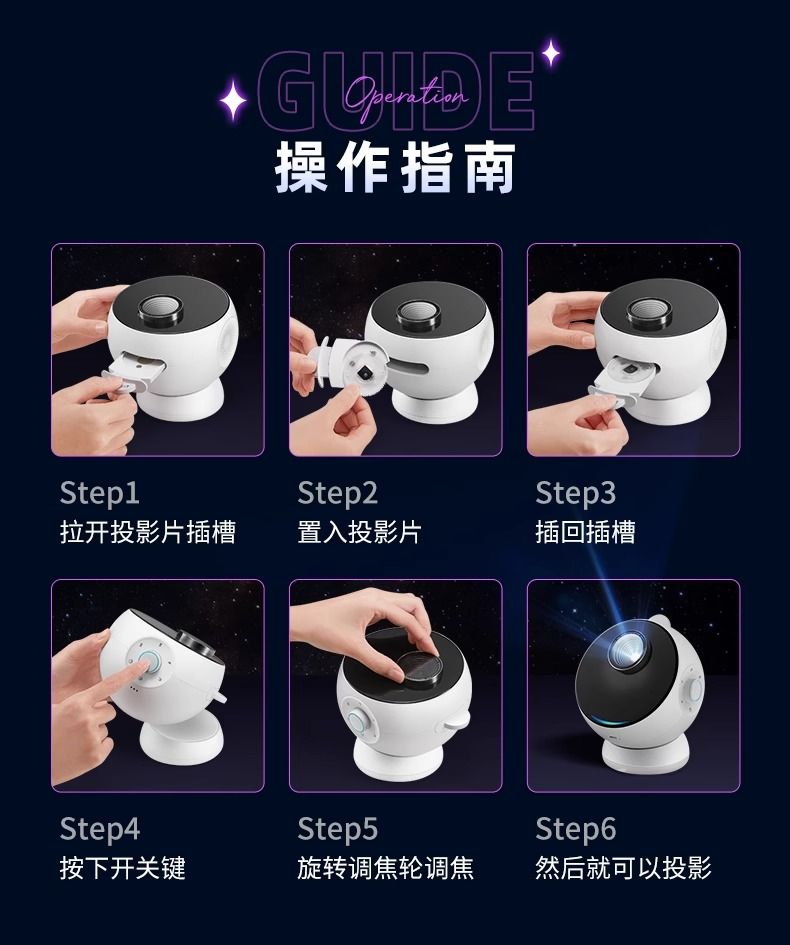 GUIDE
Operation
操作指南

Step1
拉开投影片插槽

Step2
置入投影片

Step3
插回插槽

Step4
按下开关键

Step5
旋转调焦轮调焦

Step6
然后就可以投影