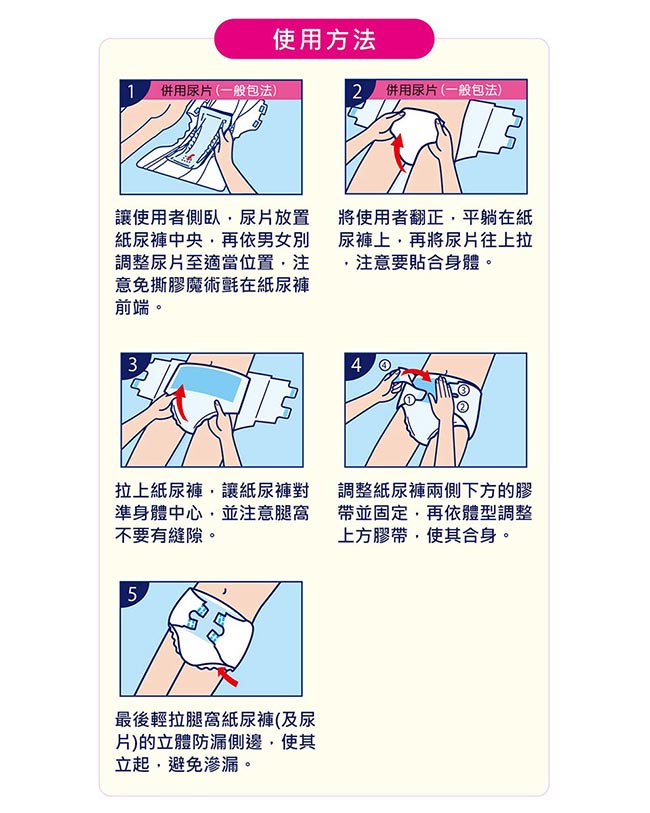 使用方法

1 併用尿片(一般包法)

讓使用者側臥，尿片放置紙尿褲中央，再依男女別調整尿片至適當位置，注意免撕膠魔術氈在紙尿褲前端。

2 併用尿片(一般包法)

將使用者翻正，平躺在紙尿褲上，再將尿片往上拉，注意要貼合身體。

3

拉上紙尿褲，讓紙尿褲對準身體中心，並注意腿窩不要有縫隙。

4 ④ ① ③ ②

調整紙尿褲兩側下方的膠帶並固定，再依體型調整上方膠帶，使其合身。

5

最後輕拉腿窩紙尿褲(及尿片)的立體防漏側邊，使其立起，避免滲漏。