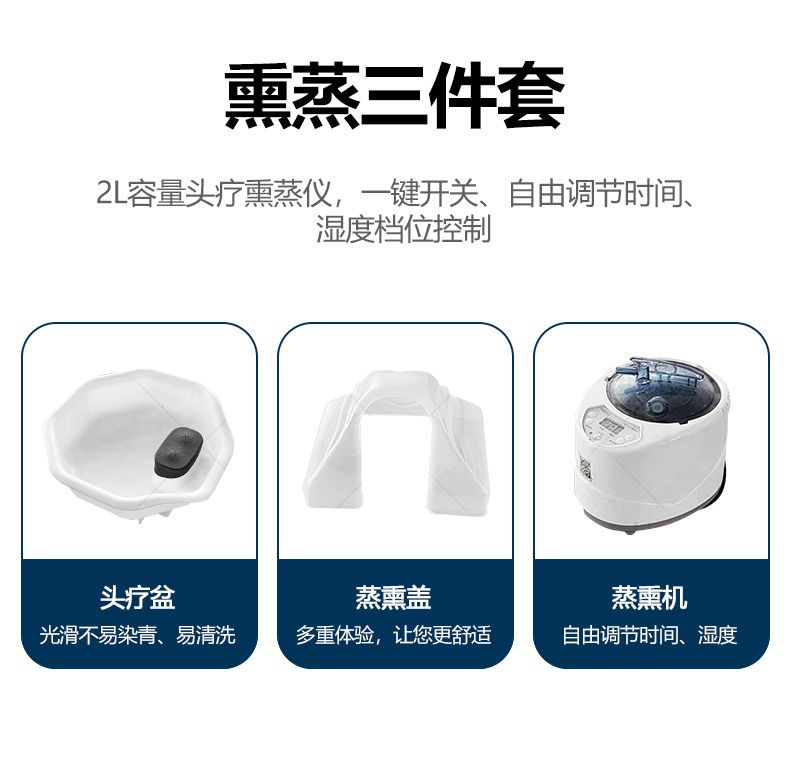 熏蒸三件套

2L容量头疗熏蒸仪，一键开关、自由调节时间、湿度档位控制

头疗盆
光滑不易染青、易清洗

蒸熏盖
多重体验，让您更舒适

蒸熏机
自由调节时间、湿度