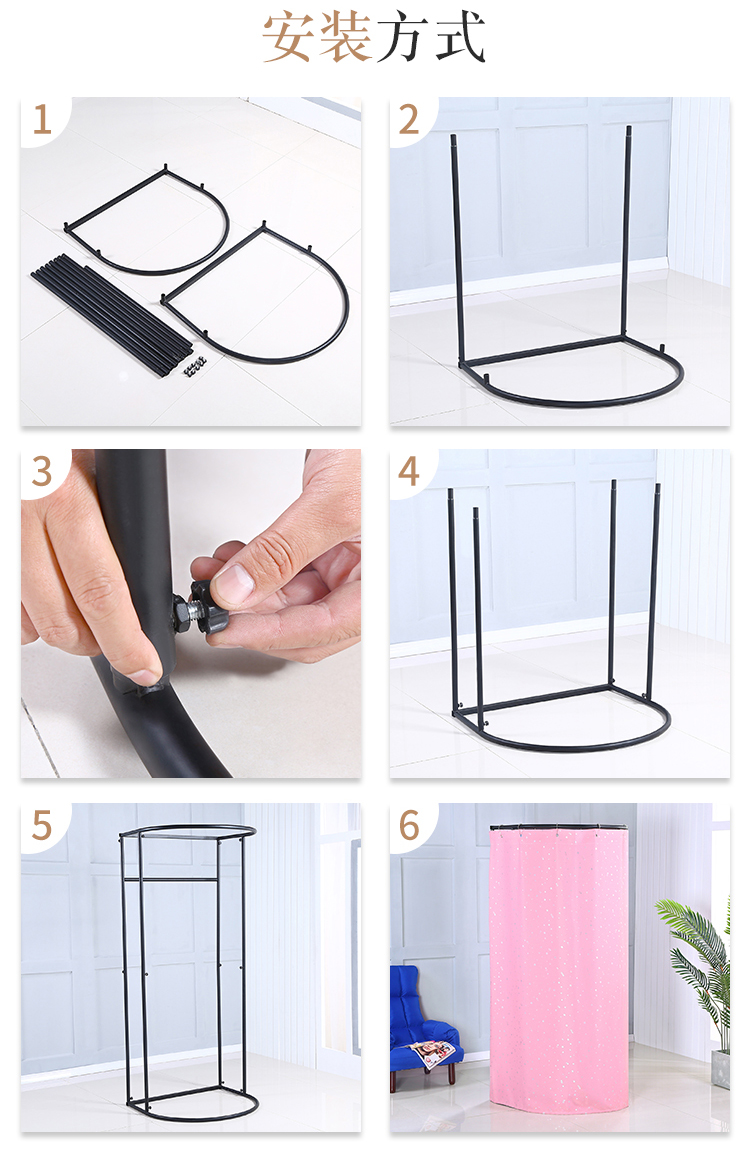 安装方式

1

2

3

4

5

6