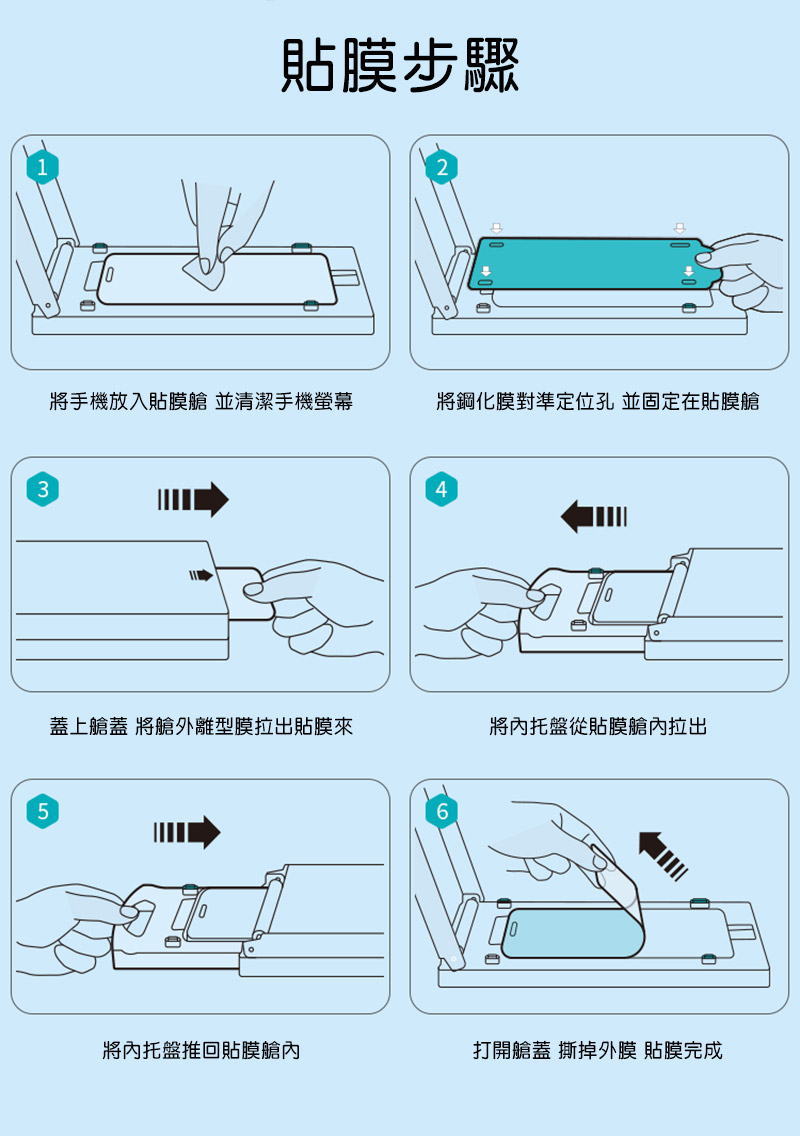 貼膜步驟

1

將手機放入貼膜艙 並清潔手機螢幕

2

將鋼化膜對準定位孔 並固定在貼膜艙

3

蓋上艙蓋 將艙外離型膜拉出貼膜來

4

將內托盤從貼膜艙內拉出

5

將內托盤推回貼膜艙內

6

打開艙蓋 撕掉外膜 貼膜完成