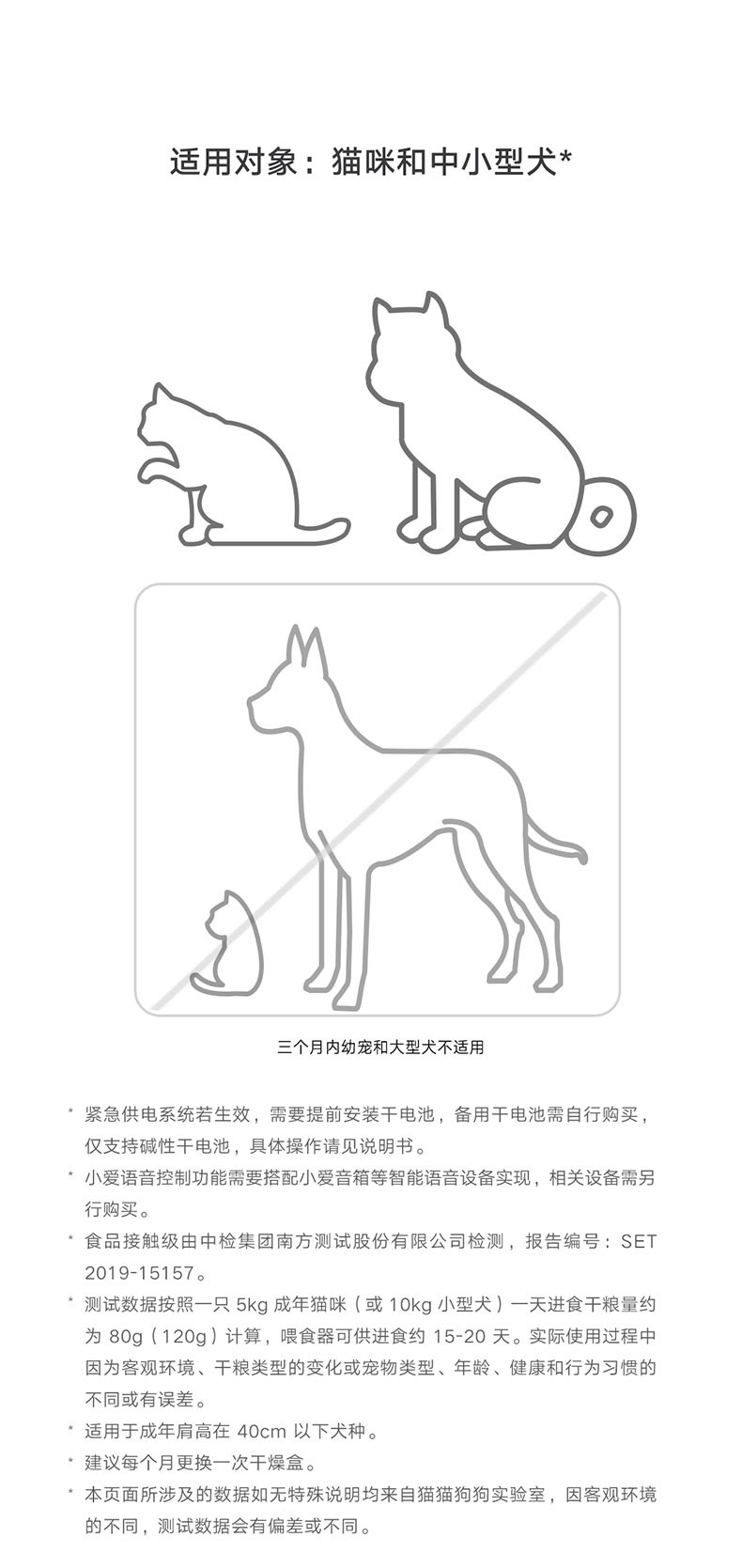 适用对象：猫咪和中小型犬*

三个月内幼宠和大型犬不适用

* 紧急供电系统若生效，需要提前安装干电池，备用干电池需自行购买，仅支持碱性干电池，具体操作请见说明书。

* 小爱语音控制功能需要搭配小爱音箱等智能语音设备实现，相关设备需另行购买。

* 食品接触级由中检集团南方测试股份有限公司检测，报告编号：SET 2019-15157。

* 测试数据按照一只 5kg 成年猫咪（或 10kg 小型犬）一天进食干粮量约为 80g（120g）计算，喂食器可供进食约 15-20 天。实际使用过程中因为客观环境、干粮类型的变化或宠物类型、年龄、健康和行为习惯的不同或有误差。

* 适用于成年肩高在 40cm 以下犬种。

* 建议每个月更换一次干燥盒。

* 本页面所涉及的数据如无特殊说明均来自猫猫狗狗实验室，因客观环境的不同，测试数据会有偏差或不同。