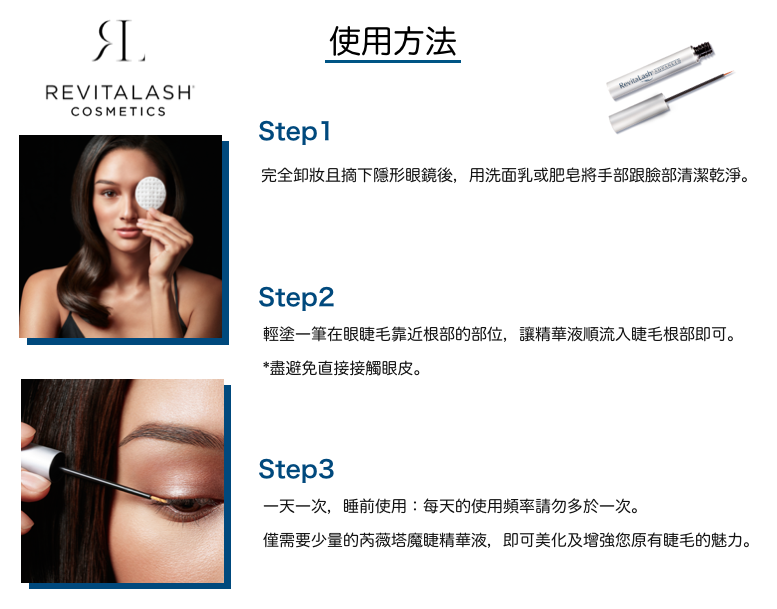 RL
REVITALASH
COSMETICS

使用方法

RevitaLash ADVANCED

Step1

完全卸妝且摘下隱形眼鏡後，用洗面乳或肥皂將手部跟臉部清潔乾淨。

Step2

輕塗一筆在眼睫毛靠近根部的部位，讓精華液順流入睫毛根部即可。

*盡避免直接接觸眼皮。

Step3

一天一次，睡前使用：每天的使用頻率請勿多於一次。

僅需要少量的芮薇塔魔睫精華液，即可美化及增強您原有睫毛的魅力。