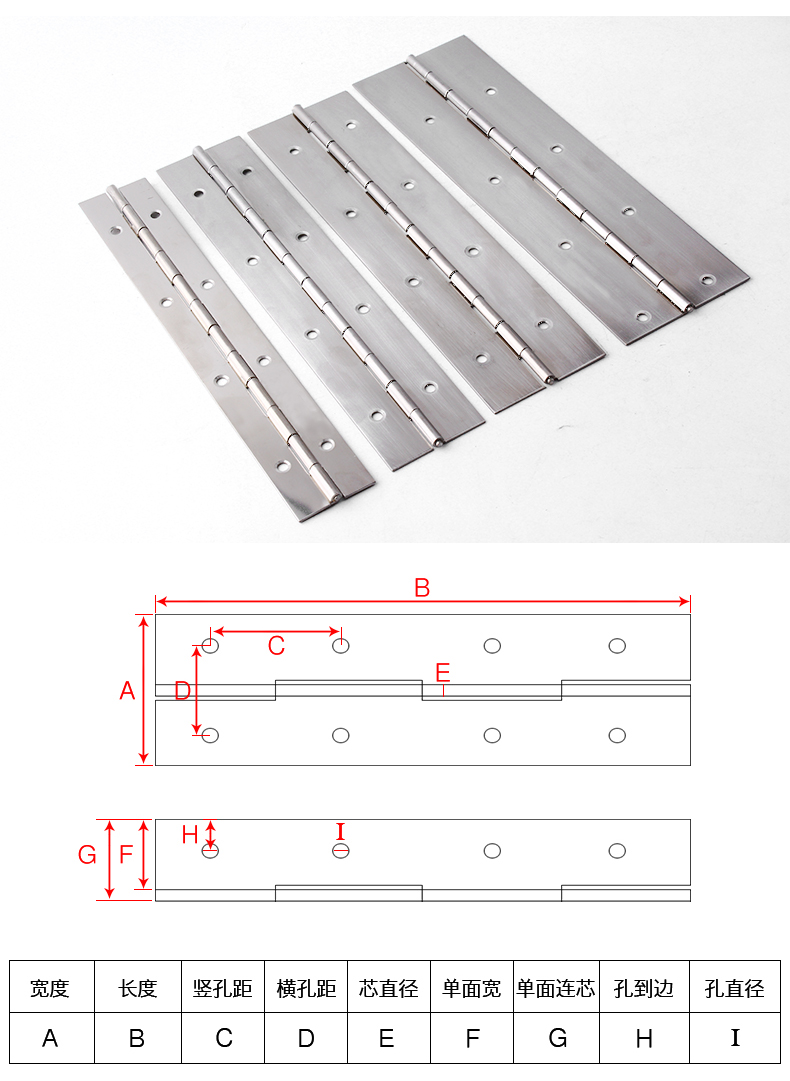 B

C

A

D

E

G

F

H

I

| 宽度 | 长度 | 竖孔距 | 横孔距 | 芯直径 | 单面宽 | 单面连芯 | 孔到边 | 孔直径 |
|---|---|---|---|---|---|---|---|---|
| A | B | C | D | E | F | G | H | I |