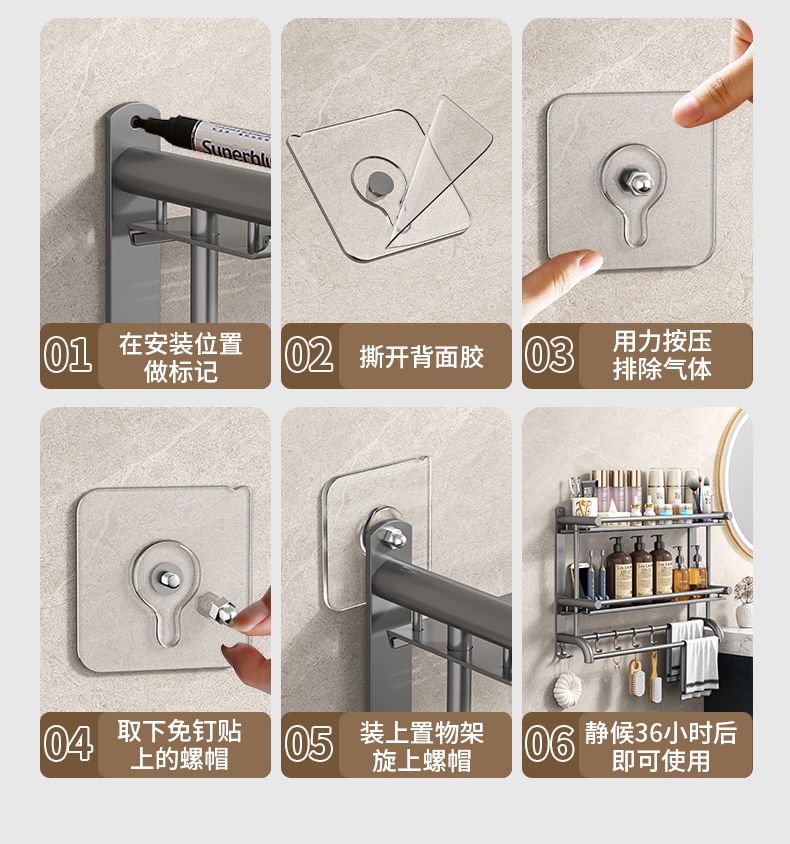 Superblu

01 在安装位置做标记

02 撕开背面胶

03 用力按压排除气体

04 取下免钉贴上的螺帽

05 装上置物架旋上螺帽

06 静候36小时后即可使用