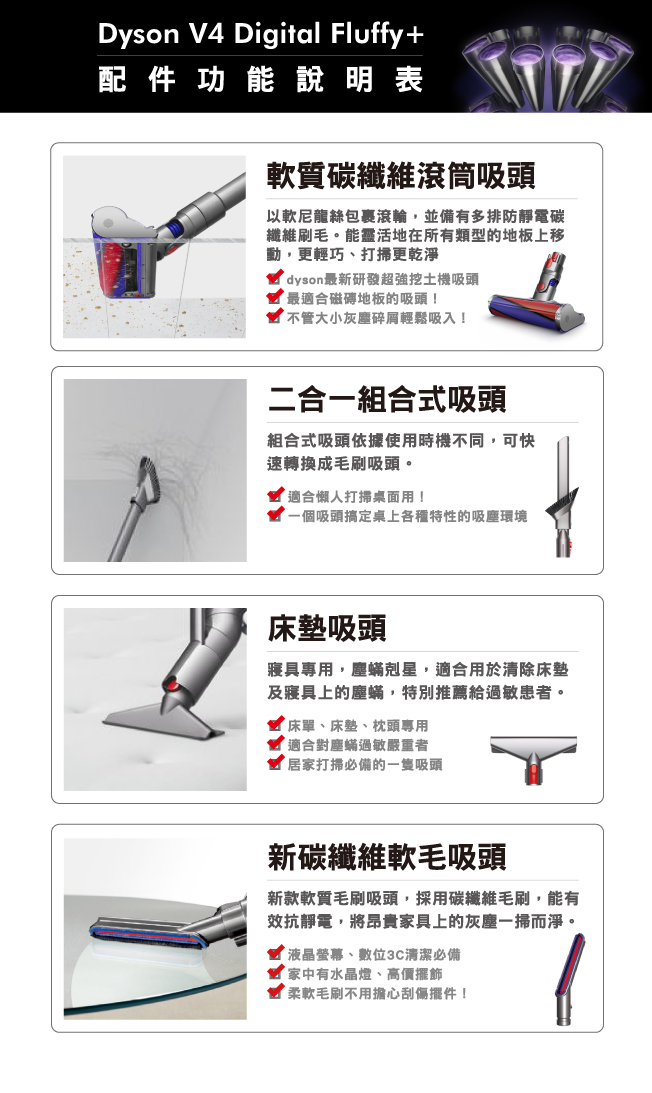 Dyson V4 Digital Fluffy+
配件功能說明表

軟質碳纖維滾筒吸頭

以軟尼龍絲包裹滾輪，並備有多排防靜電碳纖維刷毛。能靈活地在所有類型的地板上移動，更輕巧、打掃更乾淨

dyson最新研發超強挖土機吸頭
最適合磁磚地板的吸頭！
不管大小灰塵碎屑輕鬆吸入！

二合一組合式吸頭

組合式吸頭依據使用時機不同，可快速轉換成毛刷吸頭。

適合懶人打掃桌面用！
一個吸頭搞定桌上各種特性的吸塵環境

床墊吸頭

寢具專用，塵蟎剋星，適合用於清除床墊及寢具上的塵蟎，特別推薦給過敏患者。

床單、床墊、枕頭專用
適合對塵蟎過敏嚴重者
居家打掃必備的一隻吸頭

新碳纖維軟毛吸頭

新款軟質毛刷吸頭，採用碳纖維毛刷，能有效抗靜電，將昂貴家具上的灰塵一掃而淨。

液晶螢幕、數位3C清潔必備
家中有水晶燈、高價擺飾
柔軟毛刷不用擔心刮傷擺件！