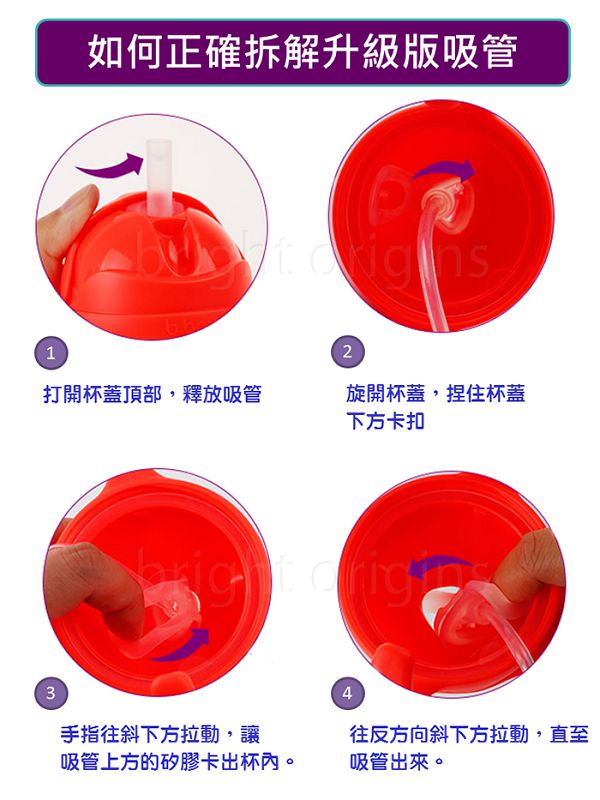 如何正確拆解升級版吸管

bright origins

1

打開杯蓋頂部，釋放吸管

2

旋開杯蓋，捏住杯蓋下方卡扣

bright origins

3

手指往斜下方拉動，讓吸管上方的矽膠卡出杯內。

4

往反方向斜下方拉動，直至吸管出來。