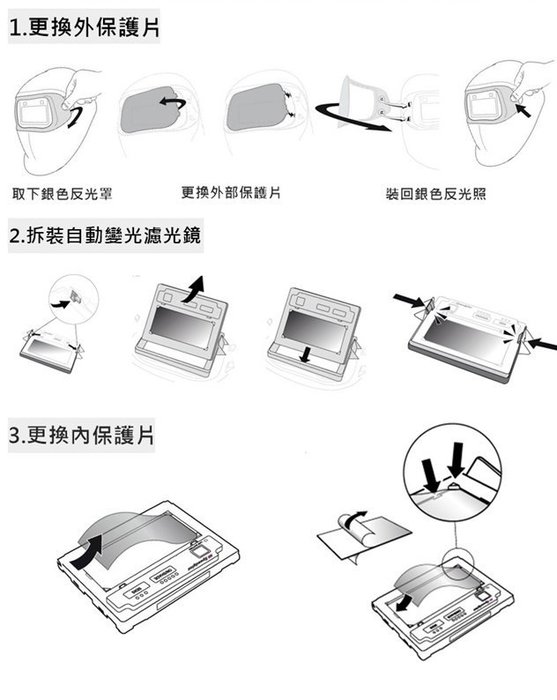 1.更換外保護片

取下銀色反光罩

更換外部保護片

裝回銀色反光照

2.拆裝自動變光濾光鏡

3.更換內保護片