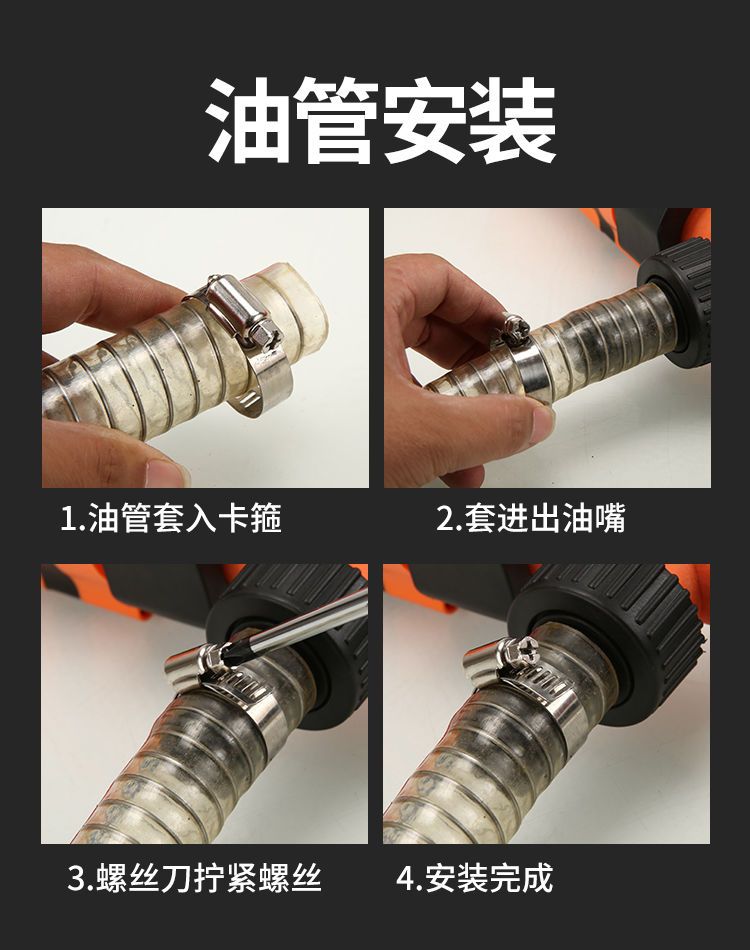 油管安装

1.油管套入卡箍

2.套进出油嘴

3.螺丝刀拧紧螺丝

4.安装完成