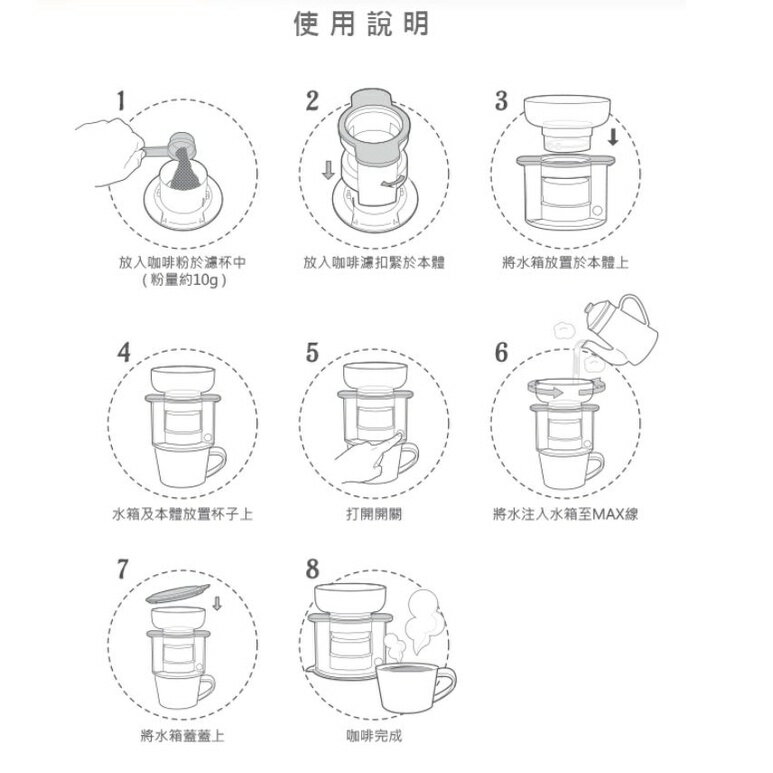 使用說明

1

放入咖啡粉於濾杯中
(粉量約10g)

2

放入咖啡濾扣緊於本體

3

將水箱放置於本體上

4

水箱及本體放置杯子上

5

打開開關

6

將水注入水箱至MAX線

7

將水箱蓋蓋上

8

咖啡完成