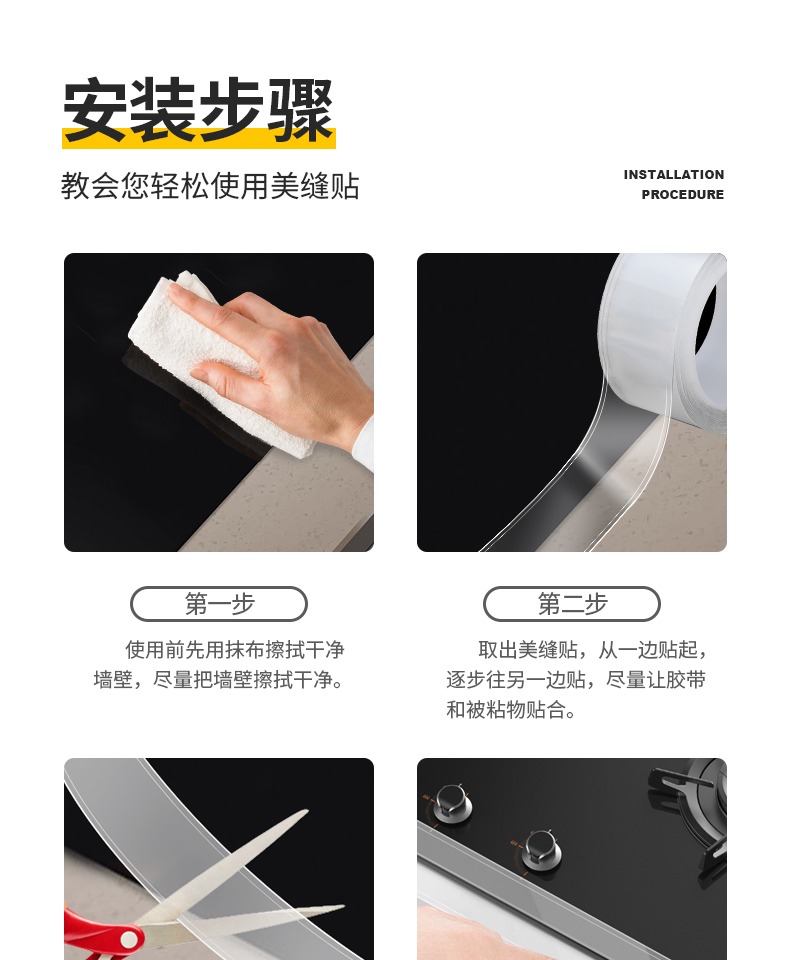 安装步骤
教会您轻松使用美缝贴

INSTALLATION
PROCEDURE

第一步
使用前先用抹布擦拭干净墙壁，尽量把墙壁擦拭干净。

第二步
取出美缝贴，从一边贴起，逐步往另一边贴，尽量让胶带和被粘物贴合。