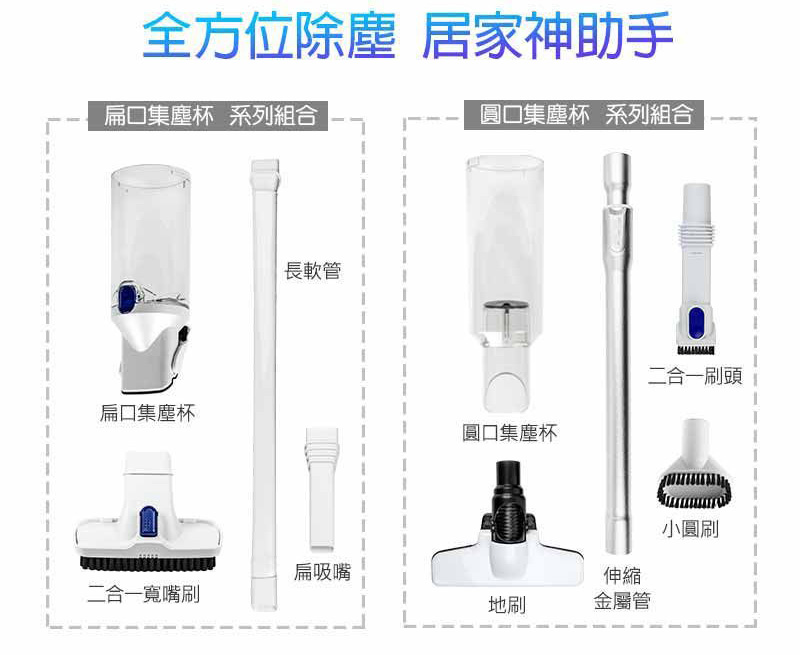 全方位除塵 居家神助手

扁口集塵杯 系列組合

長軟管

扁口集塵杯

扁吸嘴

二合一寬嘴刷

圓口集塵杯 系列組合

二合一刷頭

圓口集塵杯

小圓刷

伸縮金屬管

地刷