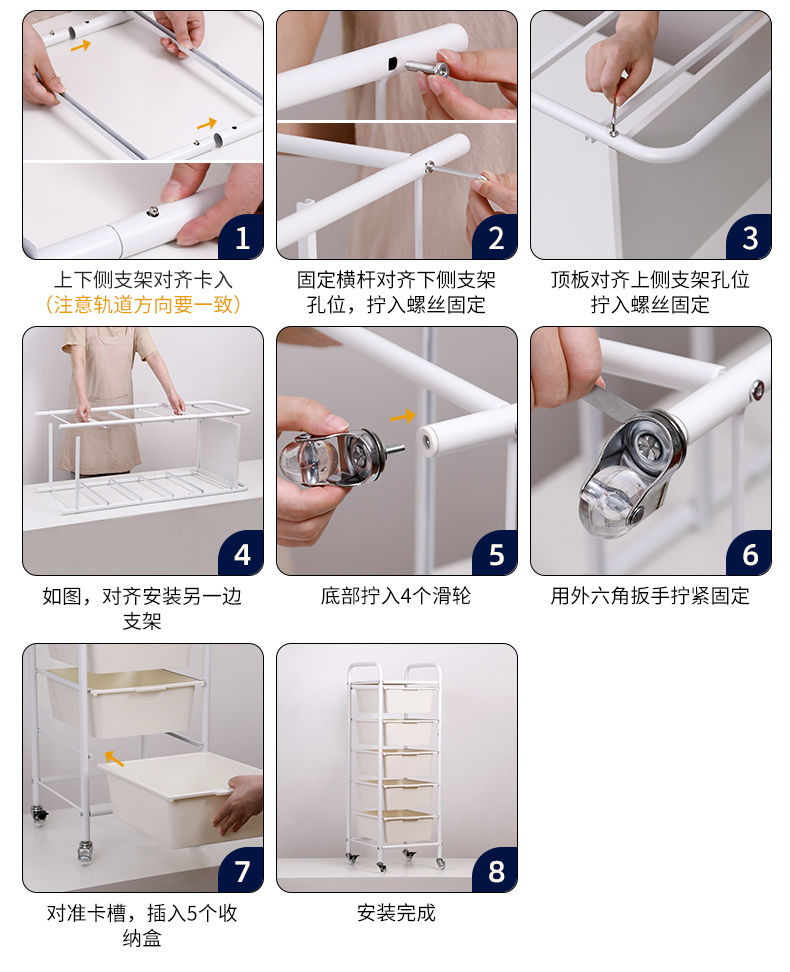 1

上下侧支架对齐卡入
(注意轨道方向要一致)

2

固定横杆对齐下侧支架孔位，拧入螺丝固定

3

顶板对齐上侧支架孔位拧入螺丝固定

4

如图，对齐安装另一边支架

5

底部拧入4个滑轮

6

用外六角扳手拧紧固定

7

对准卡槽，插入5个收纳盒

8

安装完成