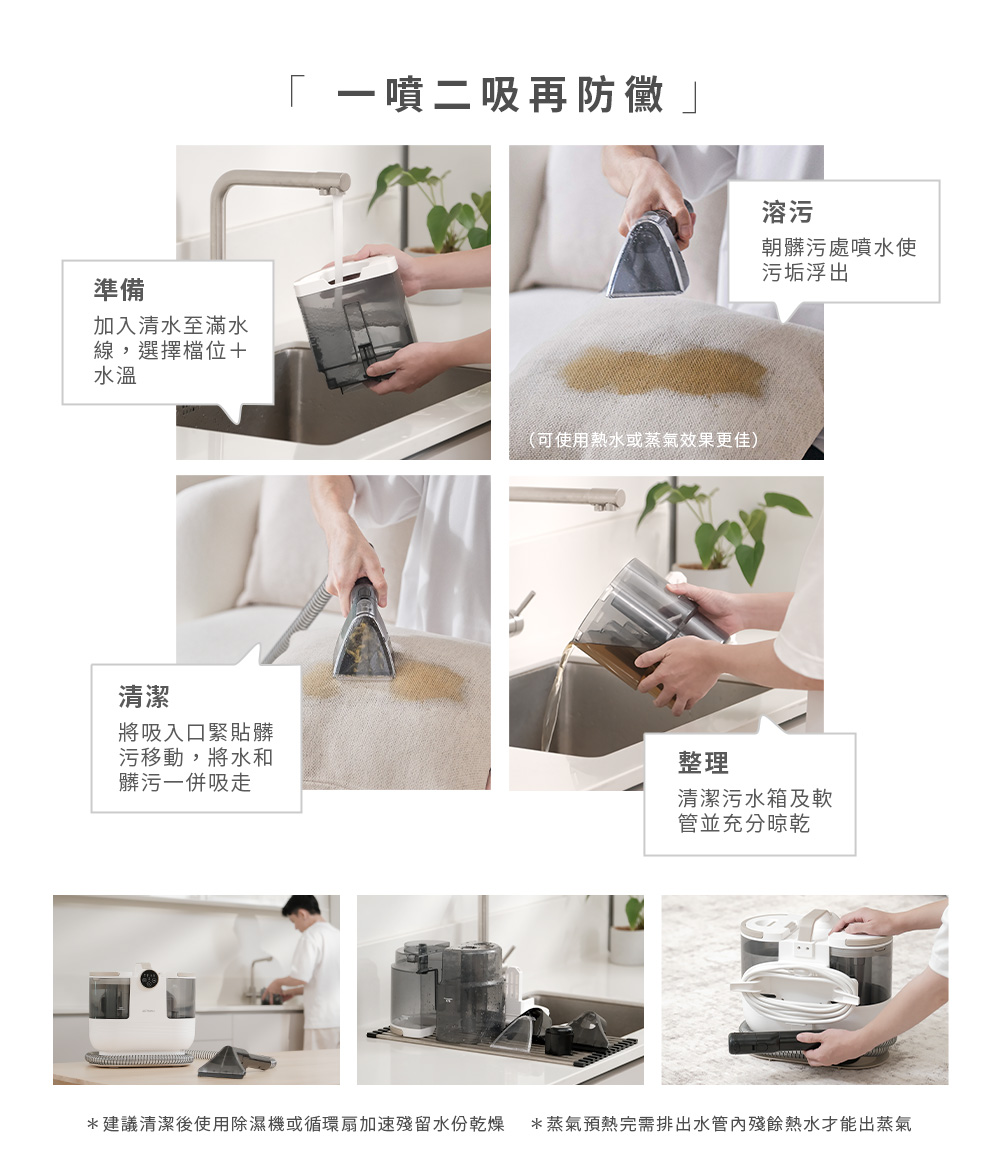 「 一噴二吸再防黴 」

準備
加入清水至滿水線，選擇檔位＋水溫

溶污
朝髒污處噴水使污垢浮出

（可使用熱水或蒸氣效果更佳）

清潔
將吸入口緊貼髒污移動，將水和髒污一併吸走

整理
清潔污水箱及軟管並充分晾乾

＊建議清潔後使用除濕機或循環扇加速殘留水份乾燥　＊蒸氣預熱完需排出水管內殘餘熱水才能出蒸氣