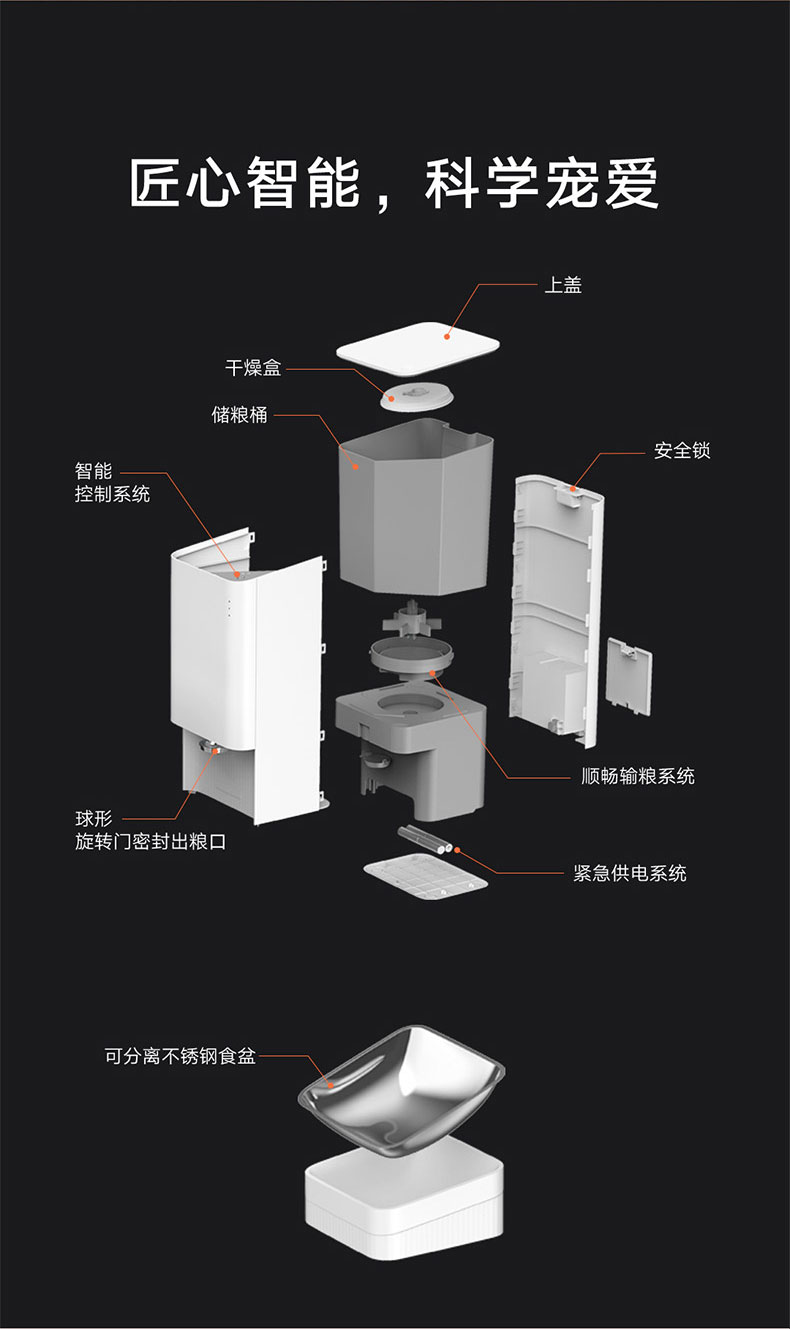 匠心智能，科学宠爱

上盖

干燥盒

储粮桶

安全锁

智能
控制系统

顺畅输粮系统

球形
旋转门密封出粮口

紧急供电系统

可分离不锈钢食盆