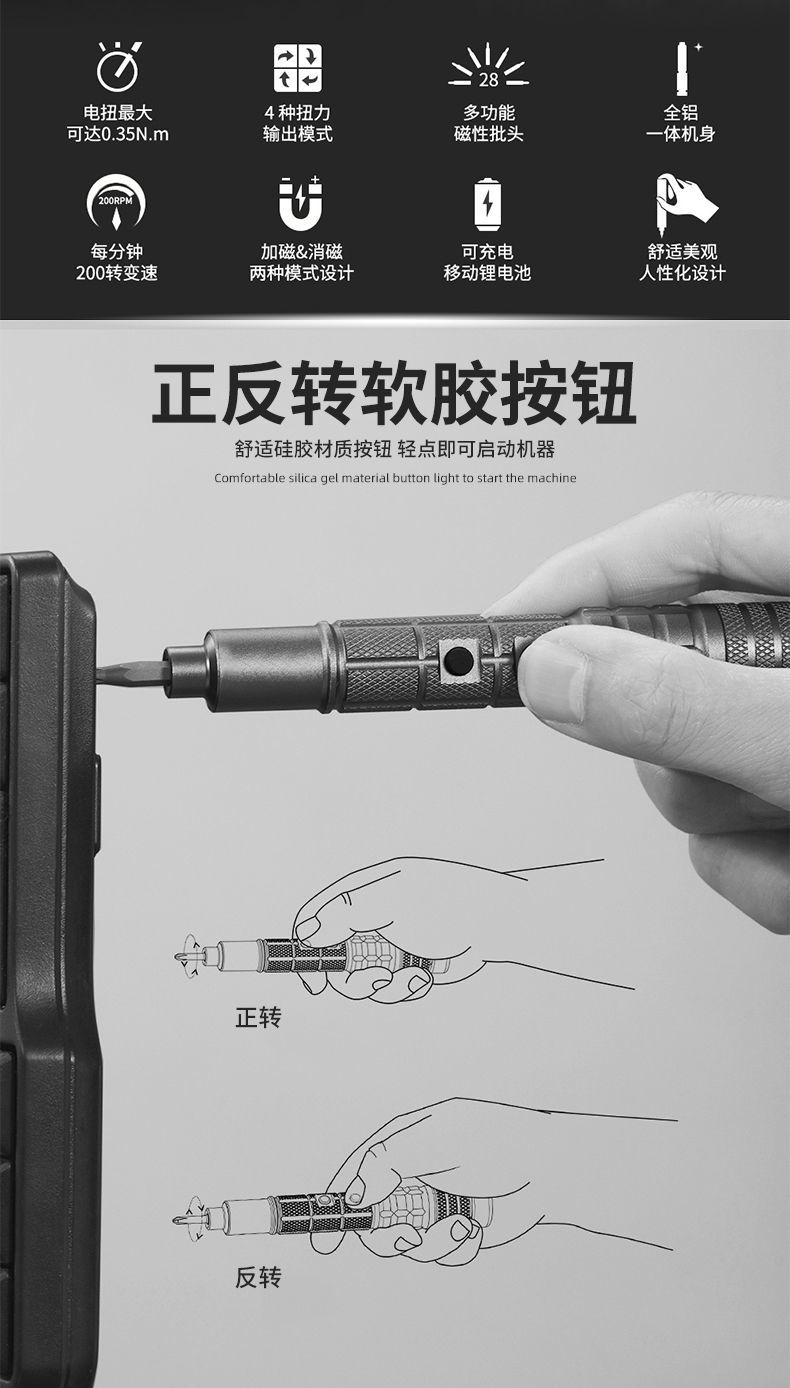 电扭最大
可达0.35N.m

4 种扭力
输出模式

28
多功能
磁性批头

全铝
一体机身

200RPM
每分钟
200转变速

加磁&消磁
两种模式设计

可充电
移动锂电池

舒适美观
人性化设计

正反转软胶按钮

舒适硅胶材质按钮 轻点即可启动机器

Comfortable silica gel material button light to start the machine

正转

反转