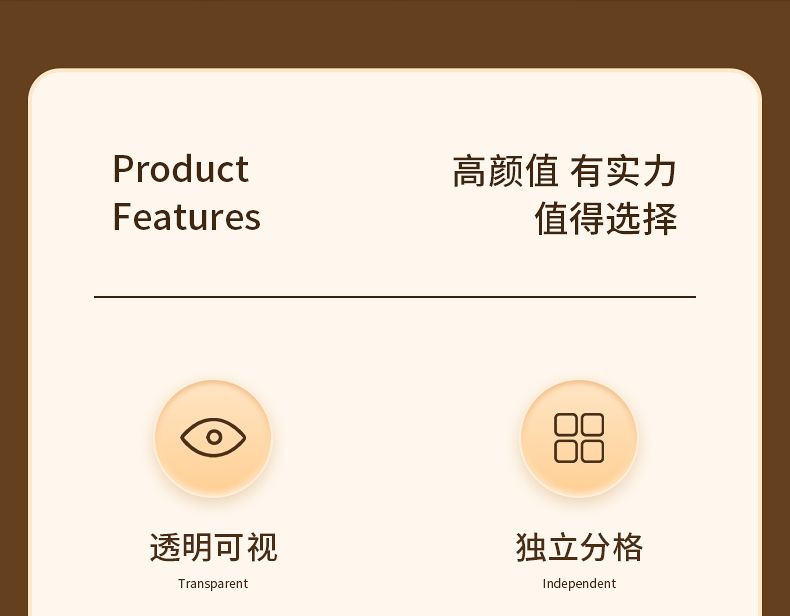 Product
Features

高颜值 有实力
值得选择

透明可视
Transparent

独立分格
Independent