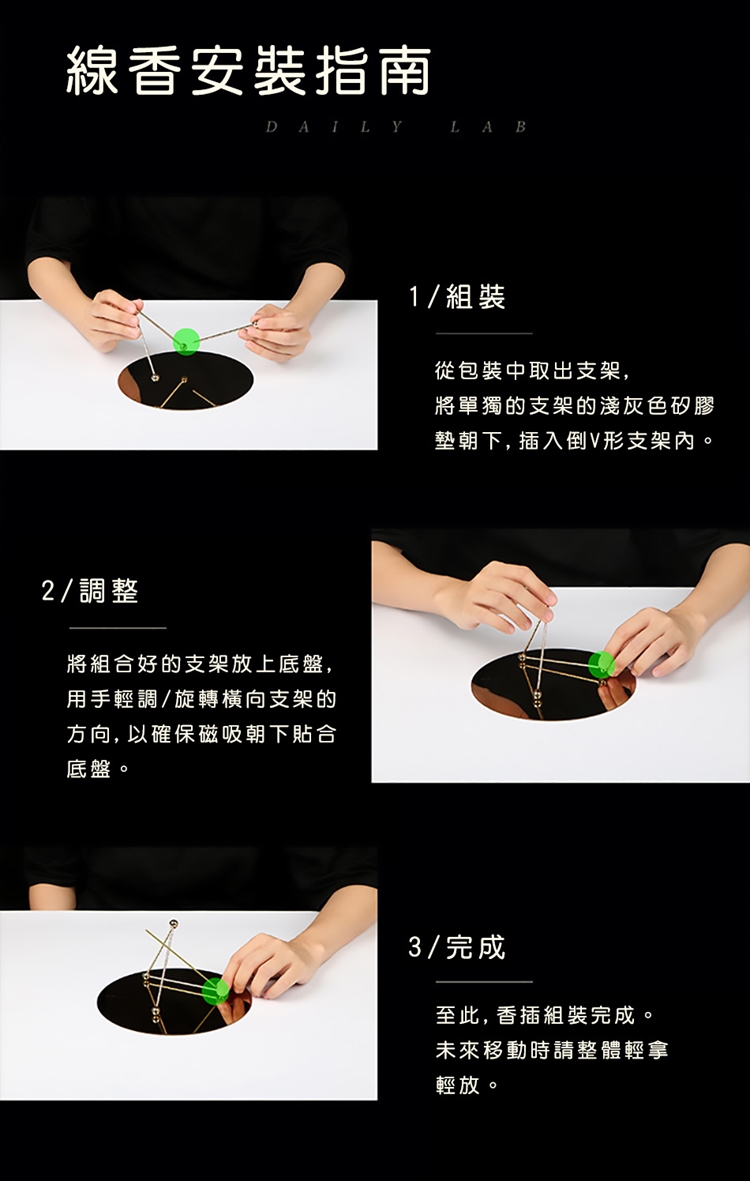 線香安裝指南

DAILY LAB

1/組裝

從包裝中取出支架，將單獨的支架的淺灰色矽膠墊朝下，插入倒V形支架內。

2/調整

將組合好的支架放上底盤，用手輕調/旋轉橫向支架的方向，以確保磁吸朝下貼合底盤。

3/完成

至此，香插組裝完成。未來移動時請整體輕拿輕放。