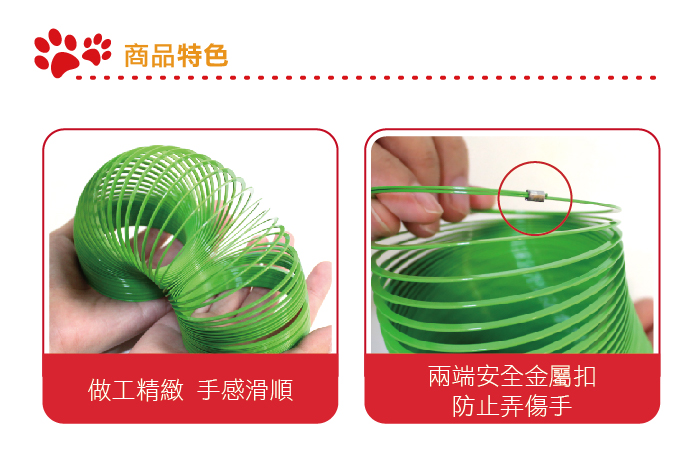 商品特色

做工精緻 手感滑順

兩端安全金屬扣
防止弄傷手