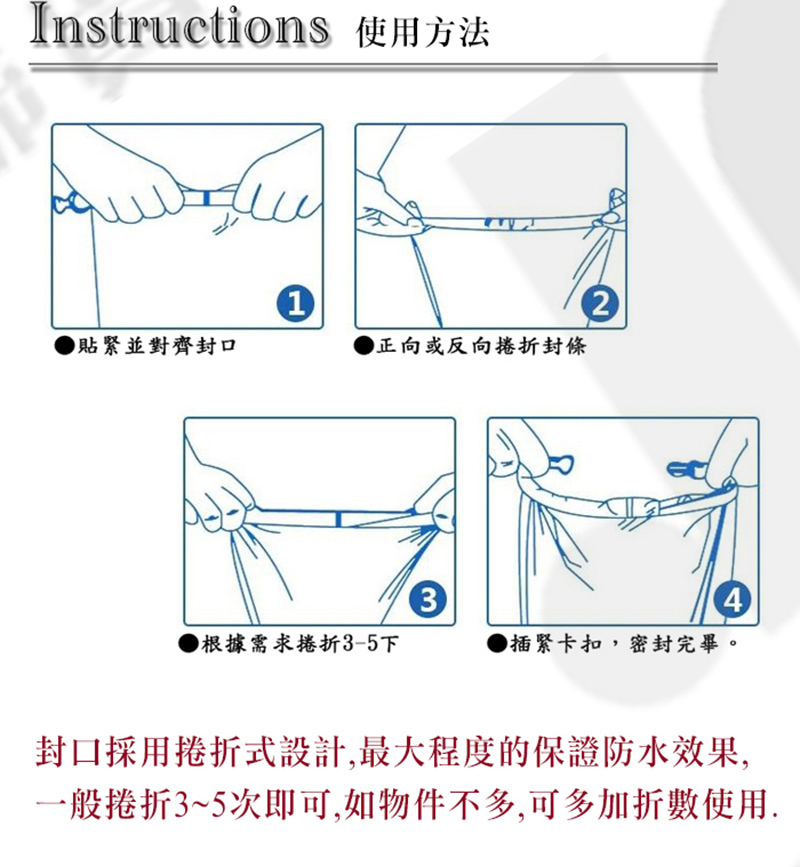 Instructions 使用方法

1

●貼緊並對齊封口

2

●正向或反向捲折封條

3

●根據需求捲折3-5下

4

●插緊卡扣，密封完畢。

封口採用捲折式設計,最大程度的保證防水效果,
一般捲折3~5次即可,如物件不多,可多加折數使用.