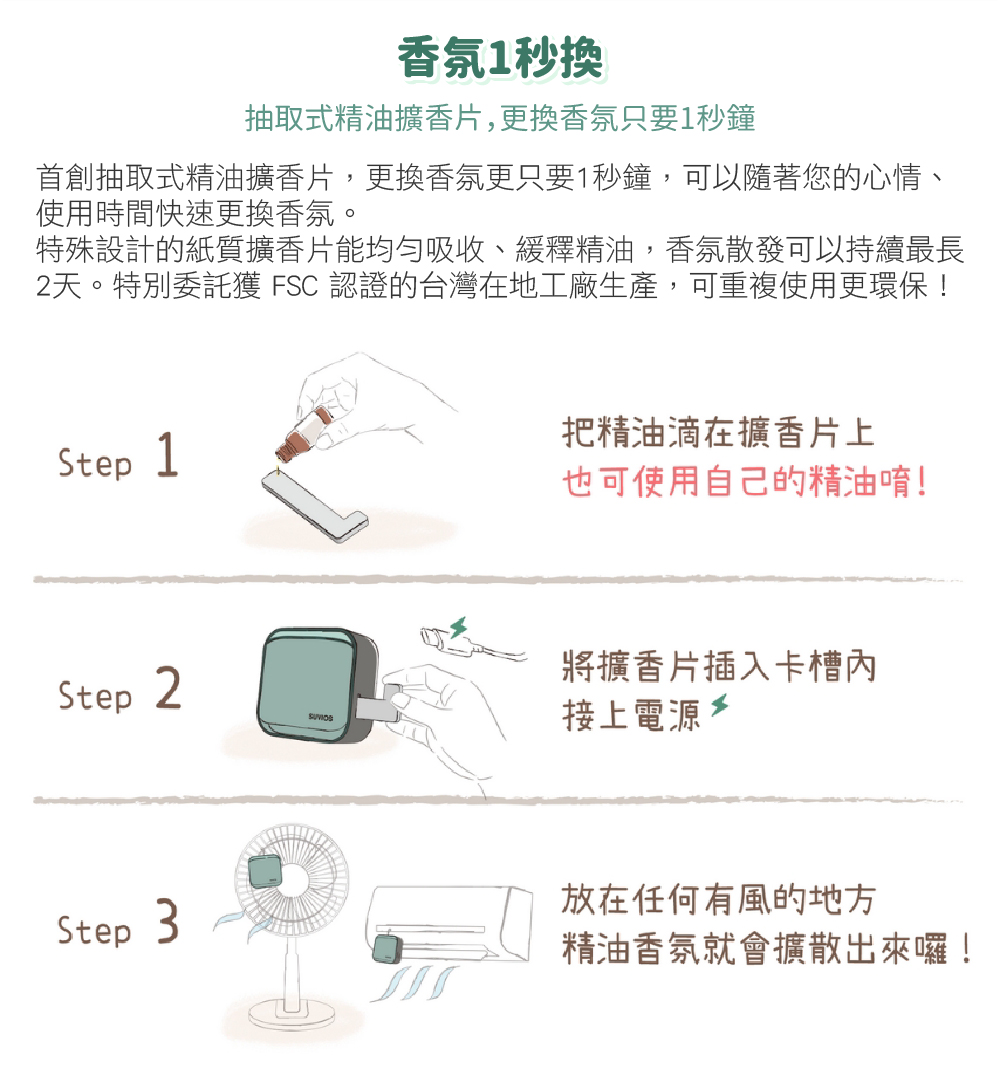 香氛1秒換

抽取式精油擴香片,更換香氛只要1秒鐘

首創抽取式精油擴香片，更換香氛更只要1秒鐘，可以隨著您的心情、使用時間快速更換香氛。
特殊設計的紙質擴香片能均勻吸收、緩釋精油，香氛散發可以持續最長2天。特別委託獲 FSC 認證的台灣在地工廠生產，可重複使用更環保！

Step 1

把精油滴在擴香片上
也可使用自己的精油唷!

Step 2

SUWOB

將擴香片插入卡槽內
接上電源

Step 3

放在任何有風的地方
精油香氛就會擴散出來囉！