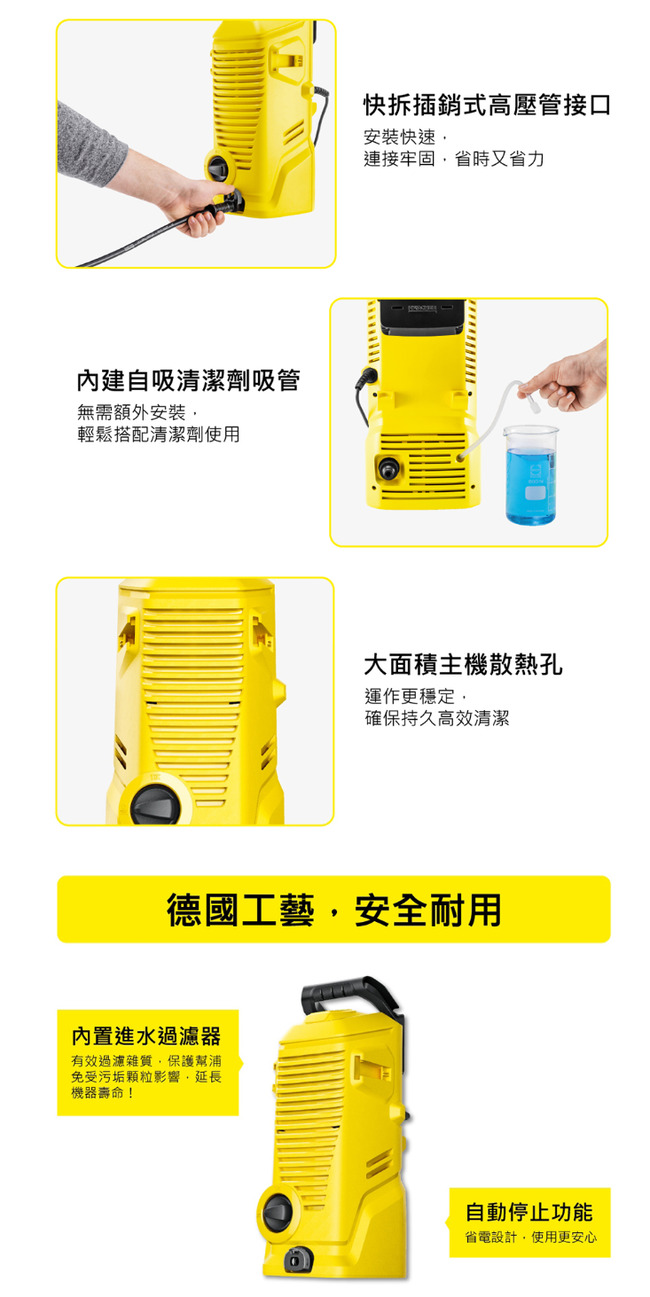 快拆插銷式高壓管接口

安裝快速，
連接牢固，省時又省力

內建自吸清潔劑吸管

無需額外安裝，
輕鬆搭配清潔劑使用

大面積主機散熱孔

運作更穩定，
確保持久高效清潔

德國工藝，安全耐用

內置進水過濾器

有效過濾雜質，保護幫浦免受污垢顆粒影響，延長機器壽命！

自動停止功能

省電設計，使用更安心