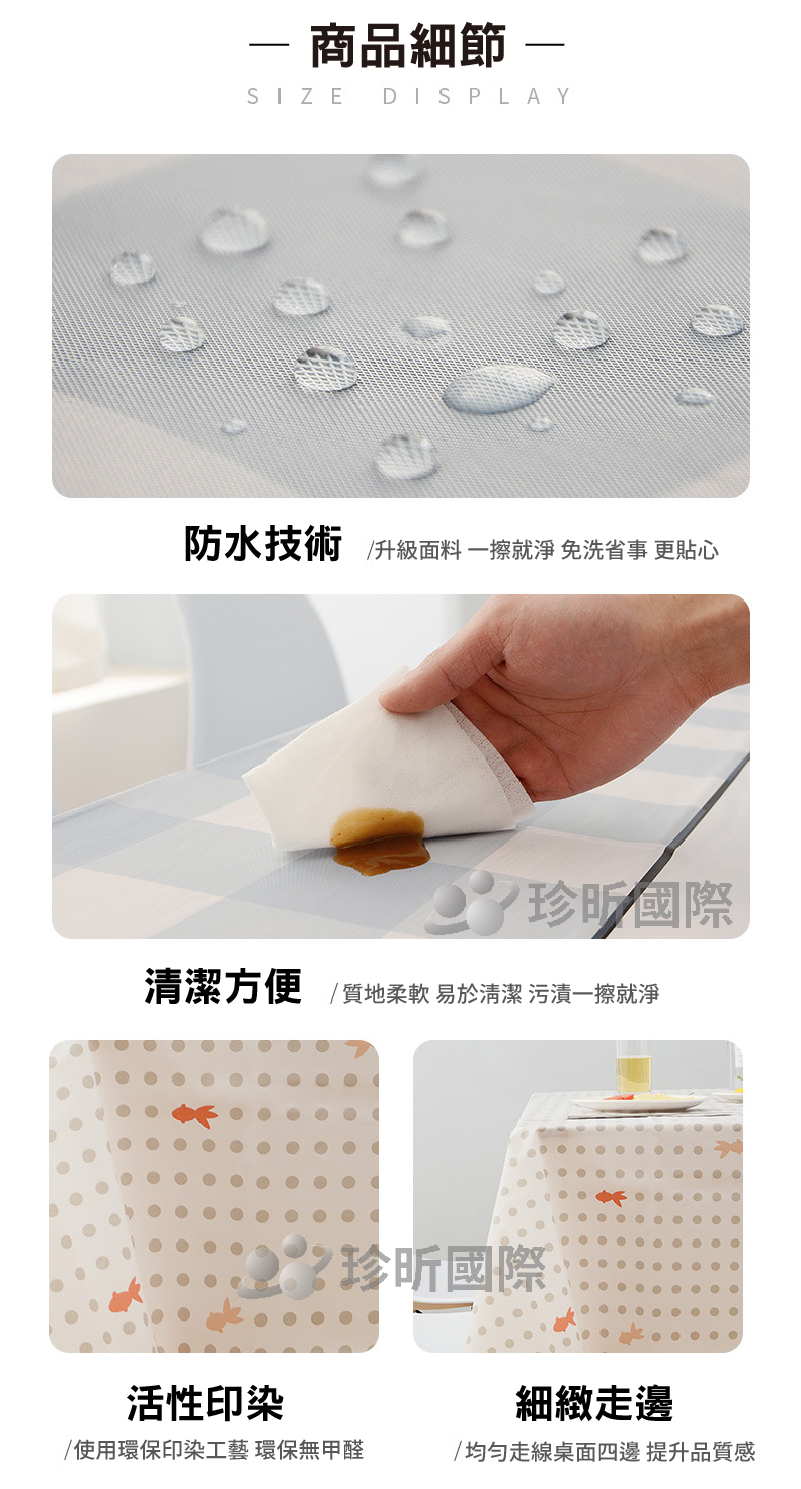 — 商品細節 —

SIZE DISPLAY

防水技術 /升級面料 一擦就淨 免洗省事 更貼心

珍昕國際

清潔方便 /質地柔軟 易於清潔 污漬一擦就淨

珍昕國際

活性印染

/使用環保印染工藝 環保無甲醛

細緻走邊

/均勻走線桌面四邊 提升品質感