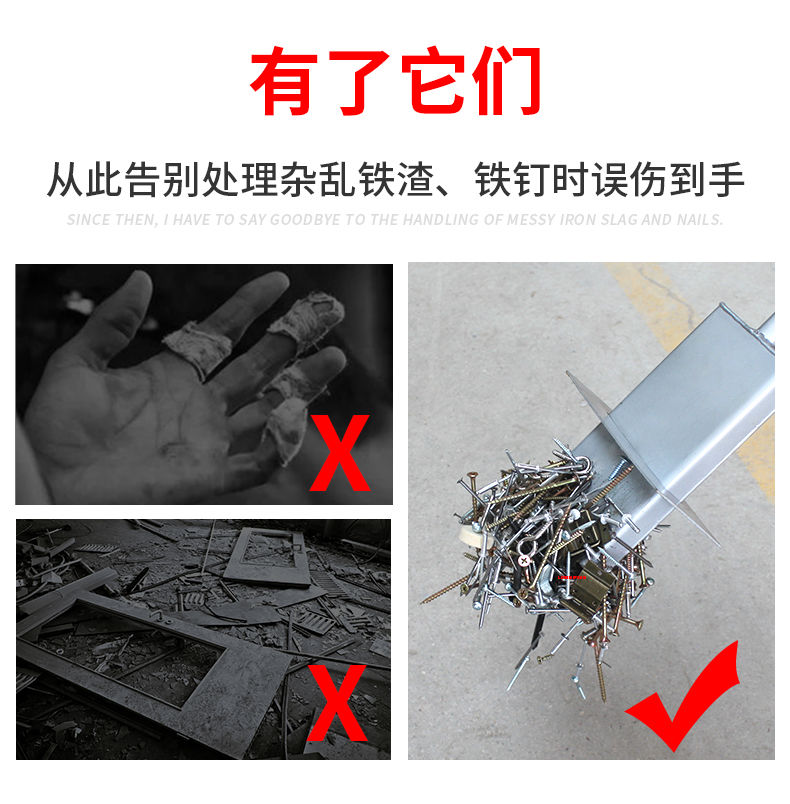 有了它们

从此告别处理杂乱铁渣、铁钉时误伤到手

SINCE THEN, I HAVE TO SAY GOODBYE TO THE HANDLING OF MESSY IRON SLAG AND NAILS.

X

X