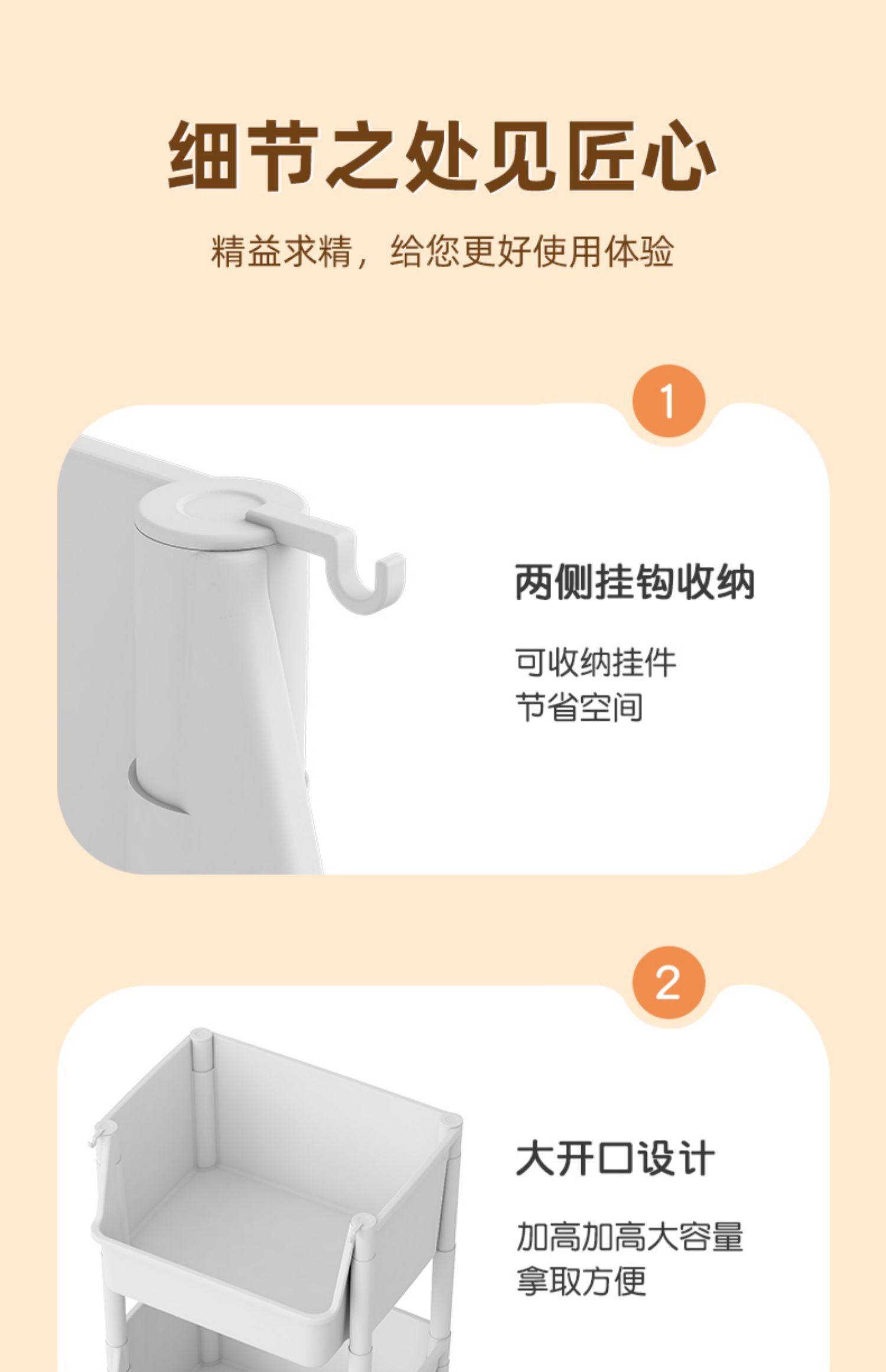 细节之处见匠心

精益求精，给您更好使用体验

1

两侧挂钩收纳

可收纳挂件
节省空间

2

大开口设计

加高加高大容量
拿取方便