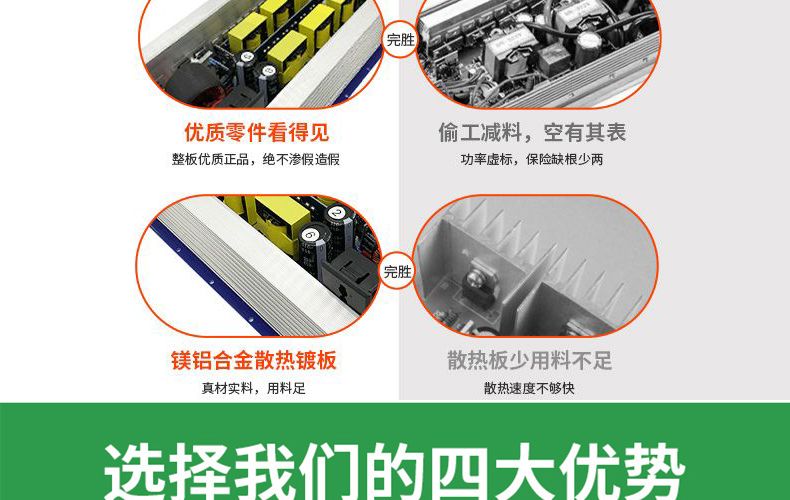 完胜

优质零件看得见
整板优质正品，绝不渗假造假

偷工减料，空有其表
功率虚标，保险缺根少两

完胜

镁铝合金散热镀板
真材实料，用料足

散热板少用料不足
散热速度不够快

选择我们的四大优势